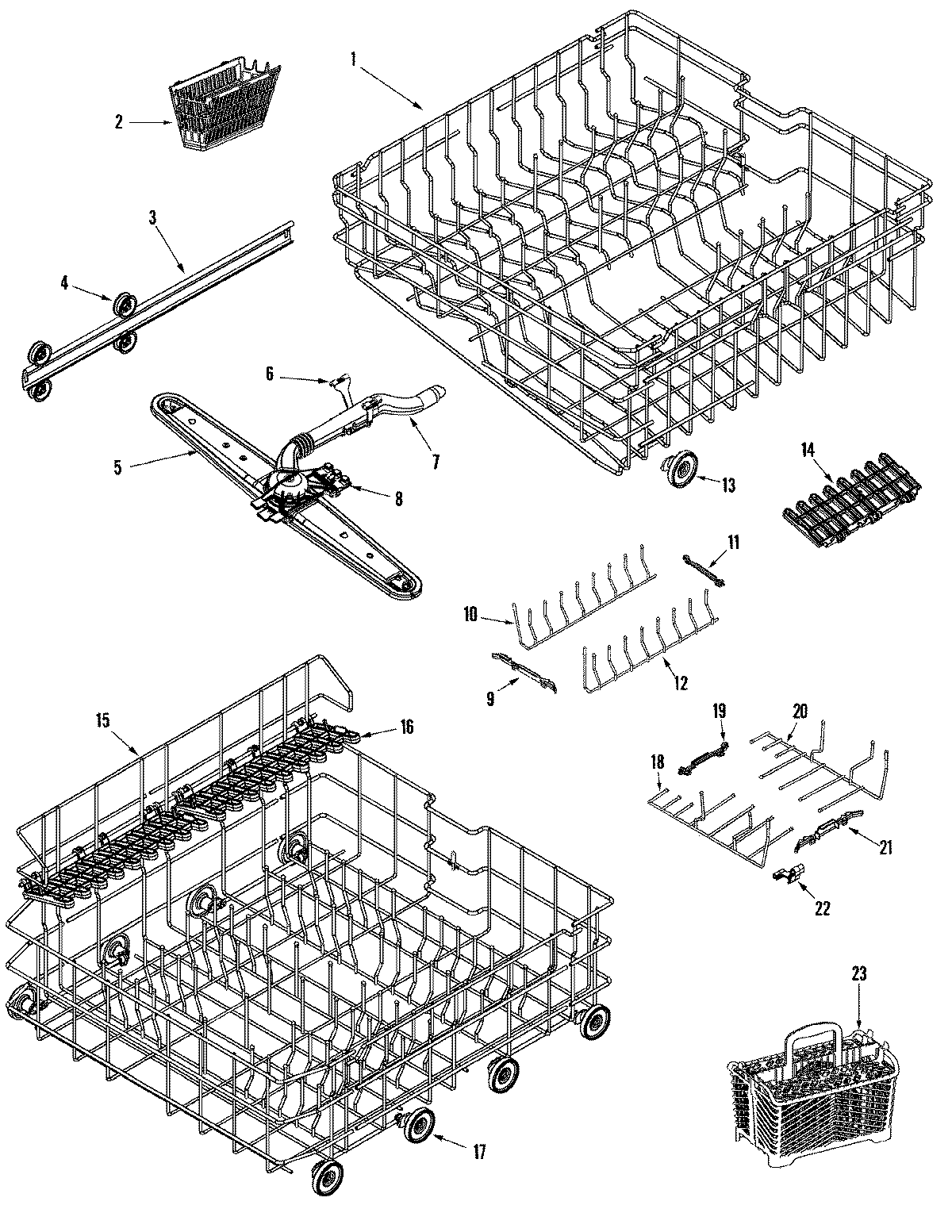 1
2
3
4
6
5
7
8
13
14
11
10
9
12
15
16
19
20
18
21
22
23
17