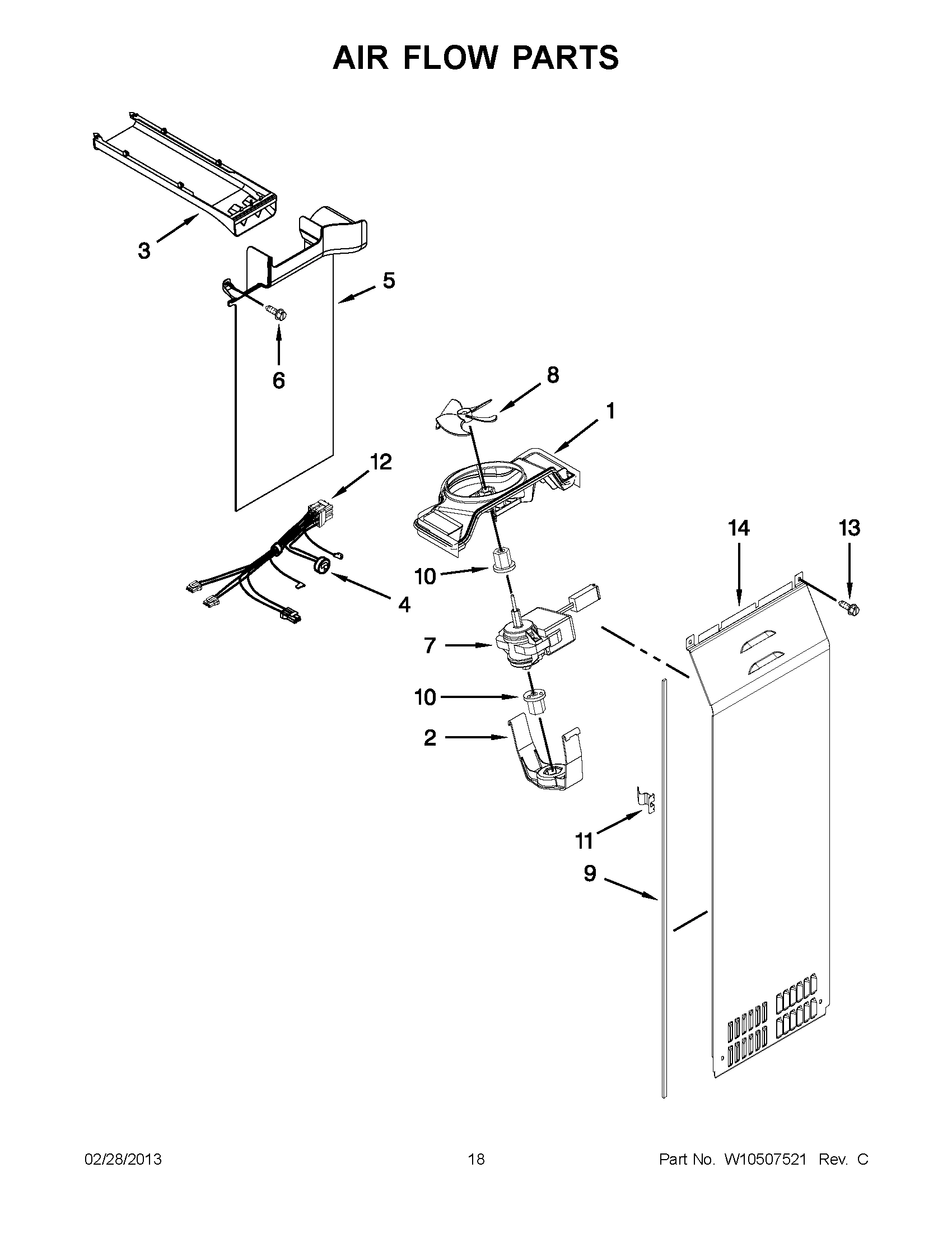 AIR FLOW PARTS

3

5

6

8

1

12

14

13

10

4

7

10

2

11

9

02/28/2013

18

Part No. W10507521 Rev. C