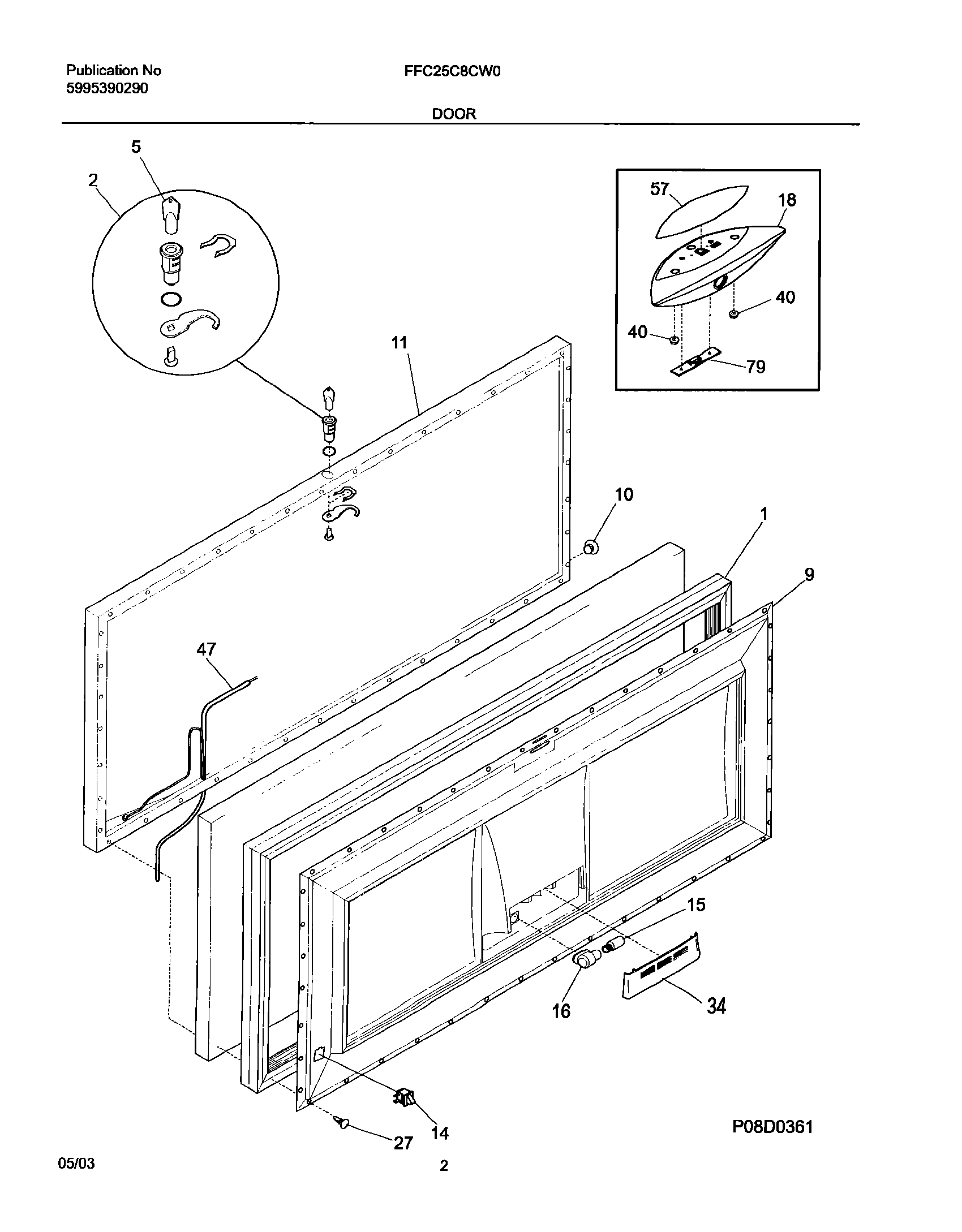 Publication No
5995390290

FFC25C8CW0

DOOR

5
2
57
18
40
40
79
11
10
1
9
47
15
16
34
14
27

P08D0361

05/03

2