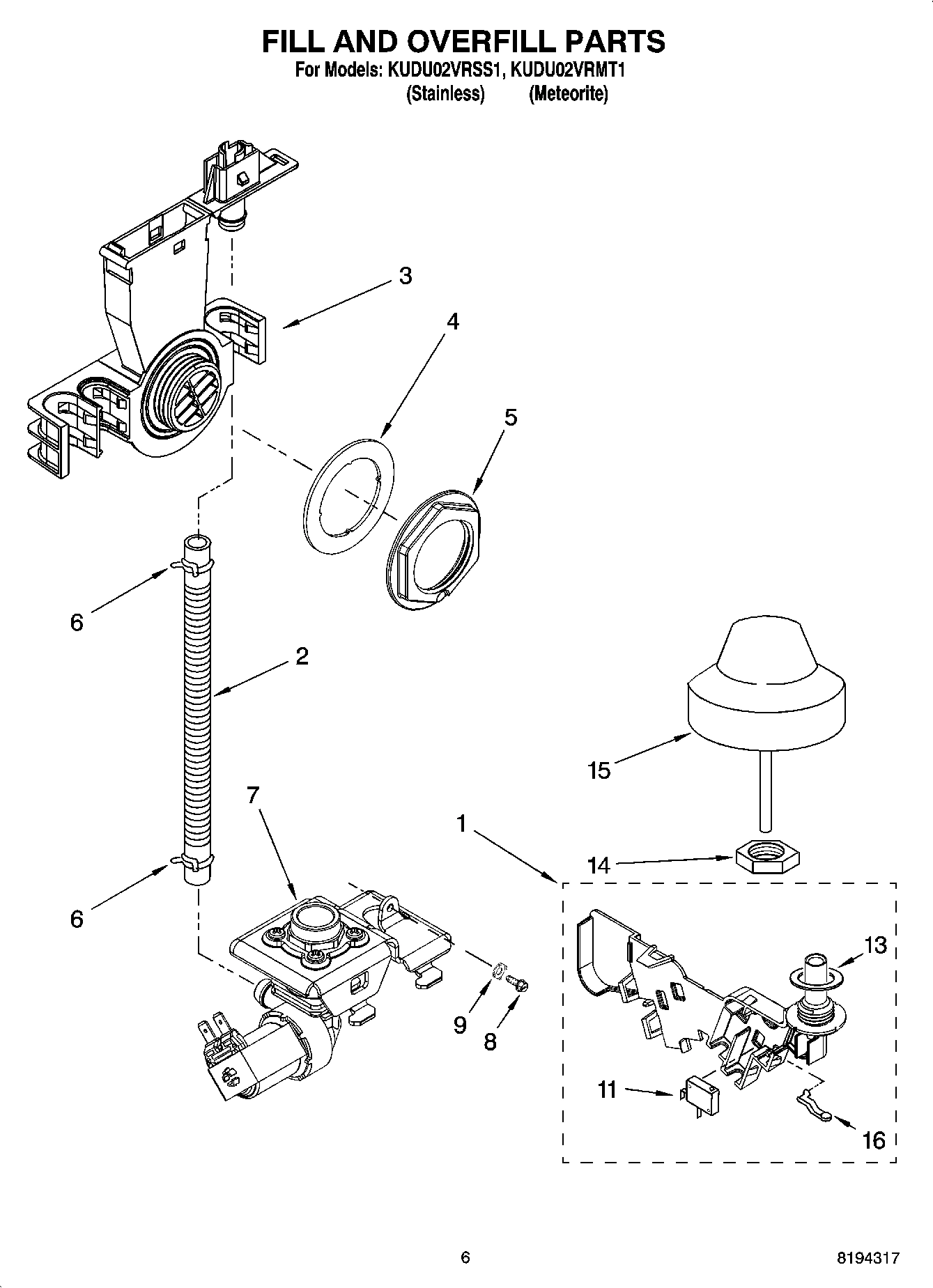 FILL AND OVERFILL PARTS
For Models: KUDU02VRSS1, KUDU02VRMT1
(Stainless) (Meteorite)

3
4
5
6
2
15
7
1
14
6
13
9
8
11
16

6

8194317