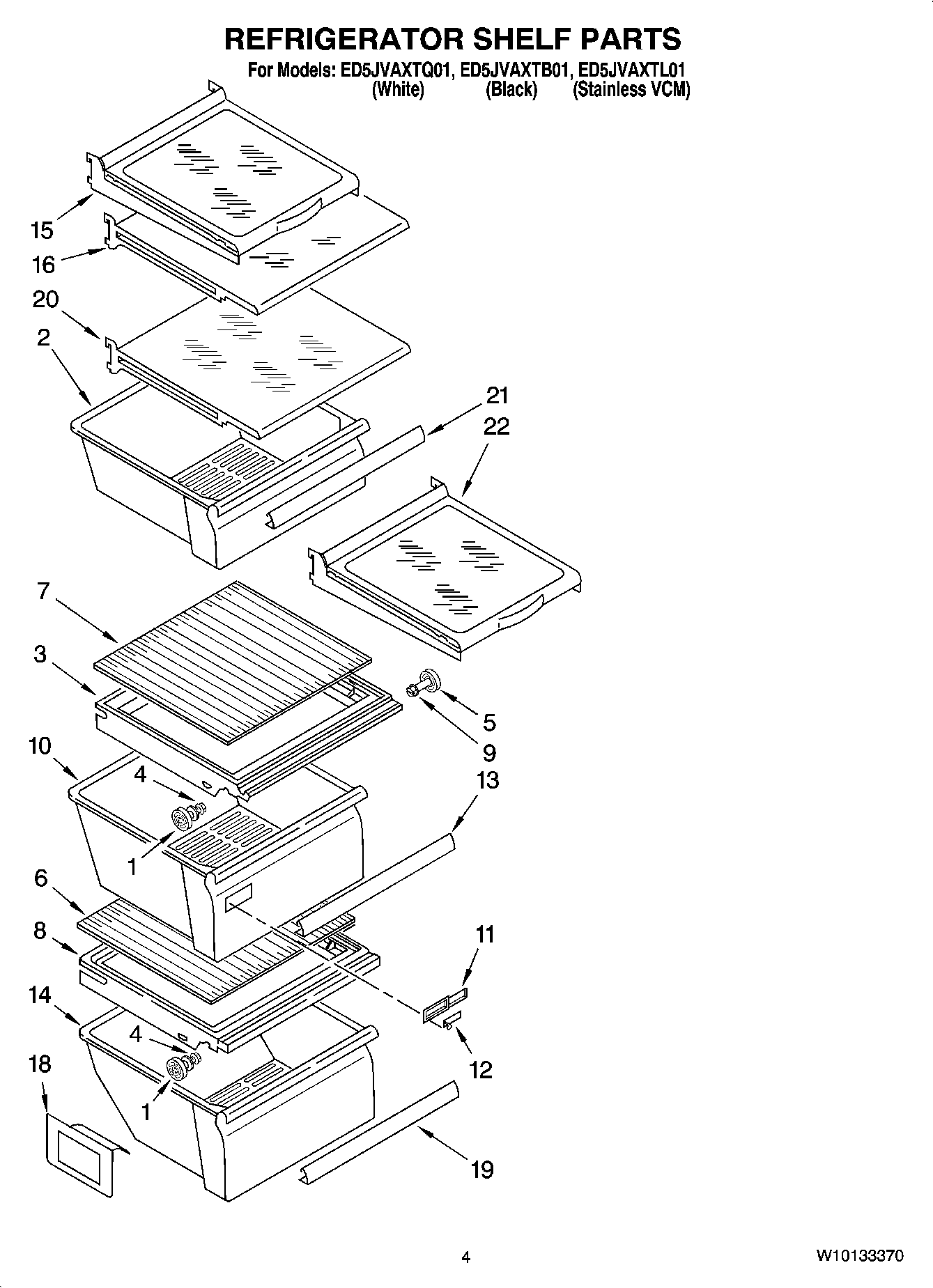 REFRIGERATOR SHELF PARTS

For Models: ED5JVAXTQ01, ED5JVAXTB01, ED5JVAXTL01
(White) (Black) (Stainless VCM)

15
16
20
2
21
22
7
3
5
9
10
4
13
1
6
8
11
14
4
12
18
1
19

4

W10133370