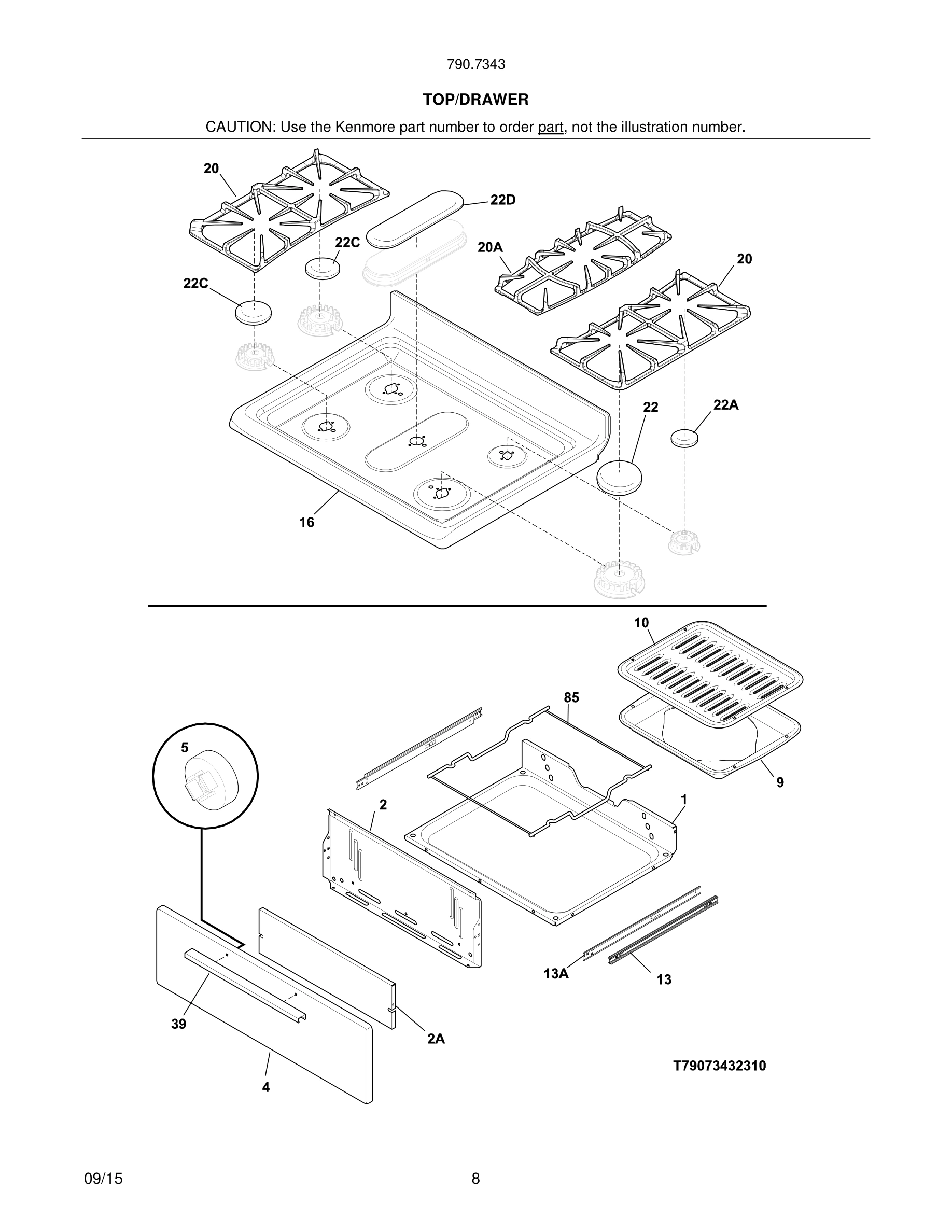 790.7343

TOP/DRAWER

CAUTION: Use the Kenmore part number to order part, not the illustration number.

20
22D
22C
20A
20
22C
22
22A
16

10
85
5
9
2
1
13A
13
39
2A
4

T79073432310

09/15

8