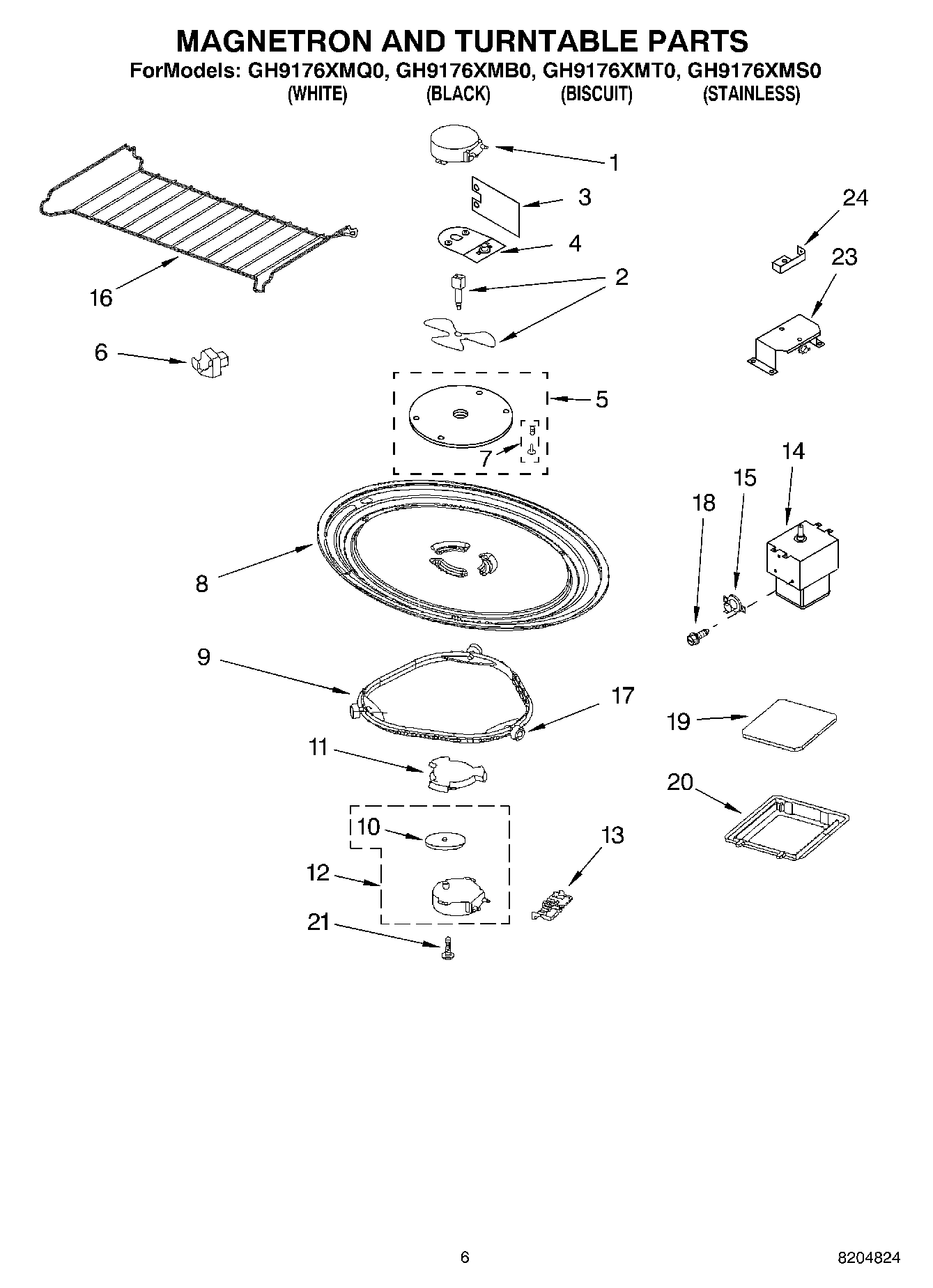 MAGNETRON AND TURNTABLE PARTS
ForModels: GH9176XMQ0, GH9176XMB0, GH9176XMT0, GH9176XMS0
(WHITE) (BLACK) (BISCUIT) (STAINLESS)

1
3
24
4
23
2
16
6
5
7
14
15
18
8
9
17
19
11
20
10
13
12
21

6
8204824