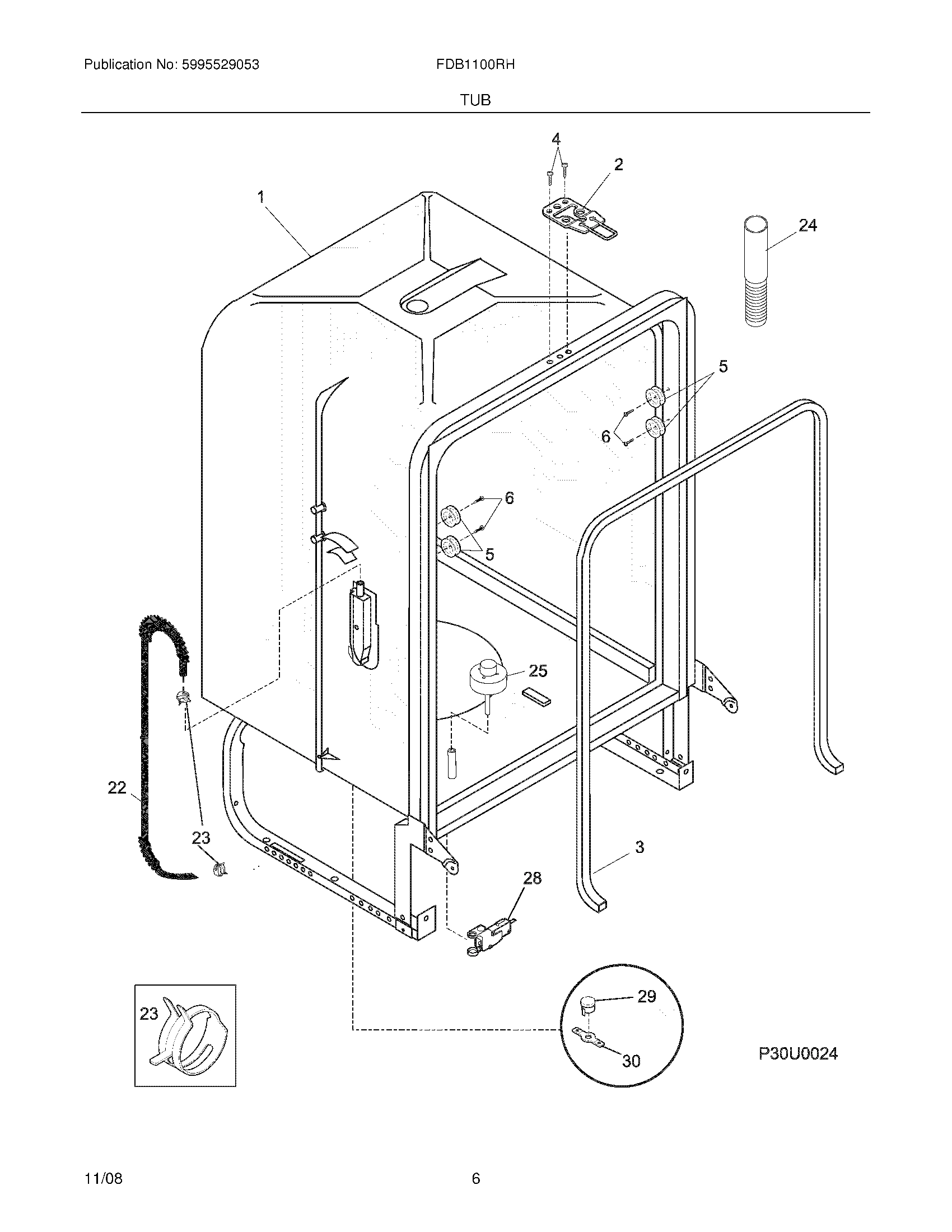 Publication No: 5995529053

FDB1100RH

TUB

4

2

1

24

5

6

6

5

25

22

23

3

28

23

29

30

P30U0024

11/08

6