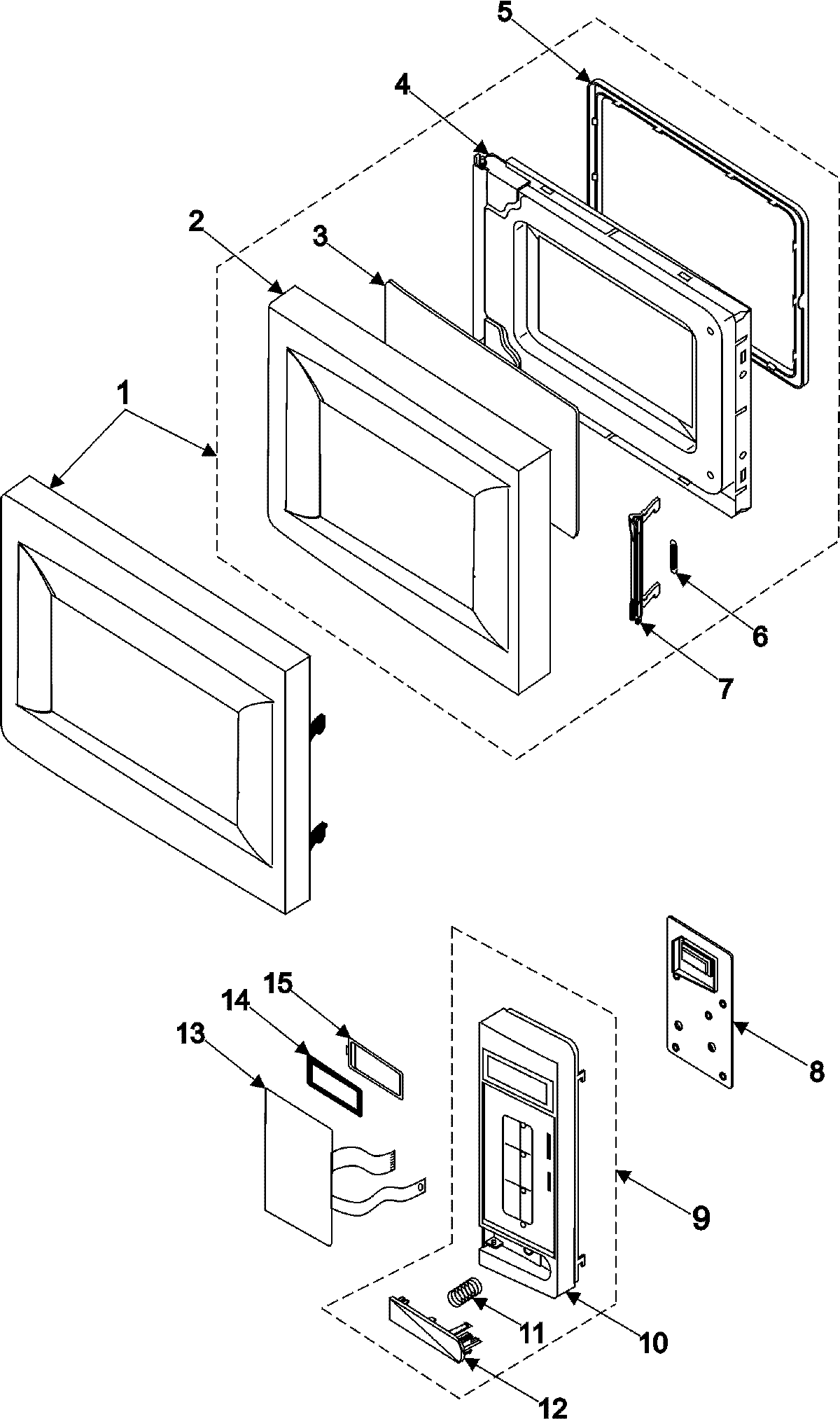 5
4
2
3
1
6
7
15
14
13
8
9
11
10
12