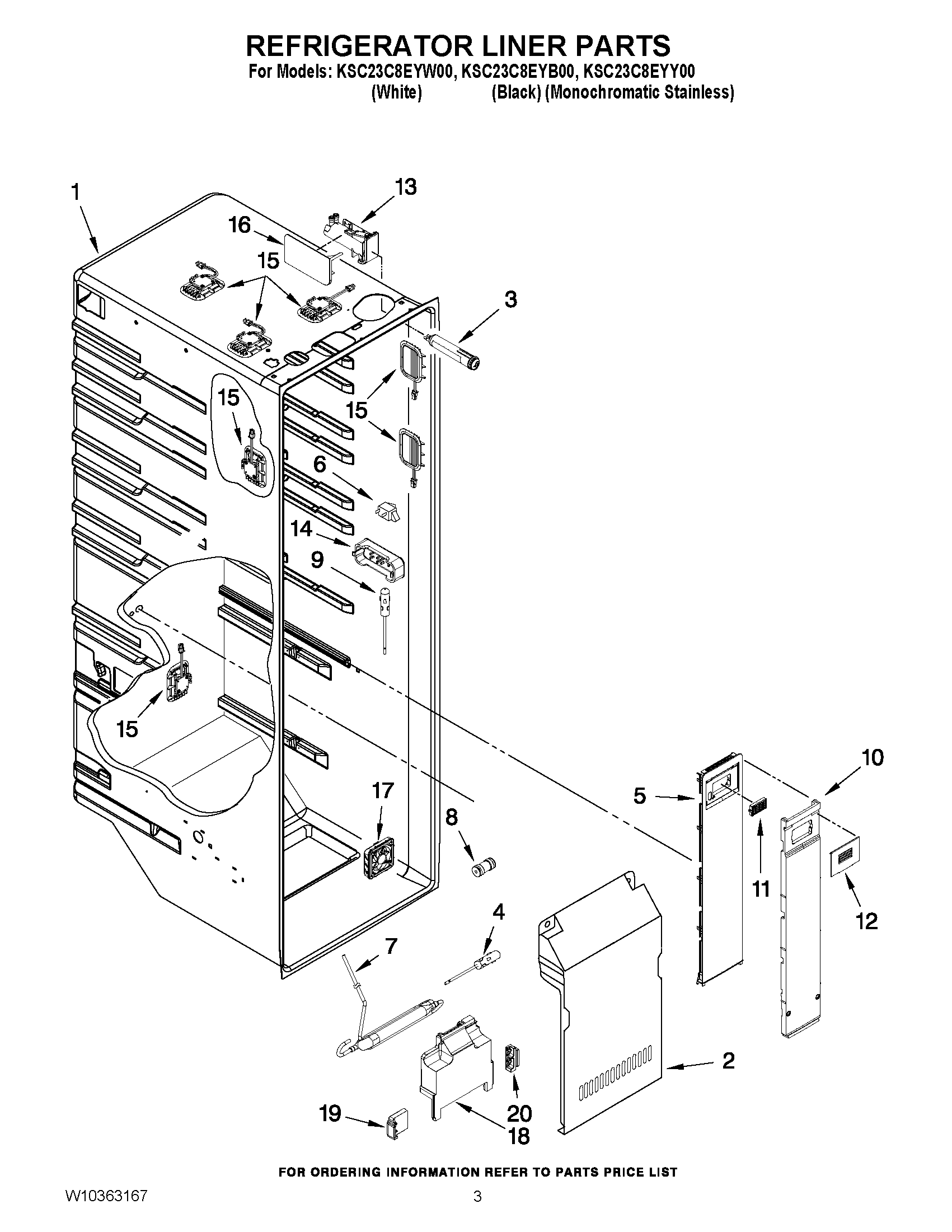 REFRIGERATOR LINER PARTS

For Models: KSC23C8EYW00, KSC23C8EYB00, KSC23C8EYY00
(White) (Black) (Monochromatic Stainless)

1
13
16
15
3
15
15
6
14
9
15
17
8
5
10
11
12
4
7
2
19
20
18

FOR ORDERING INFORMATION REFER TO PARTS PRICE LIST

W10363167

3