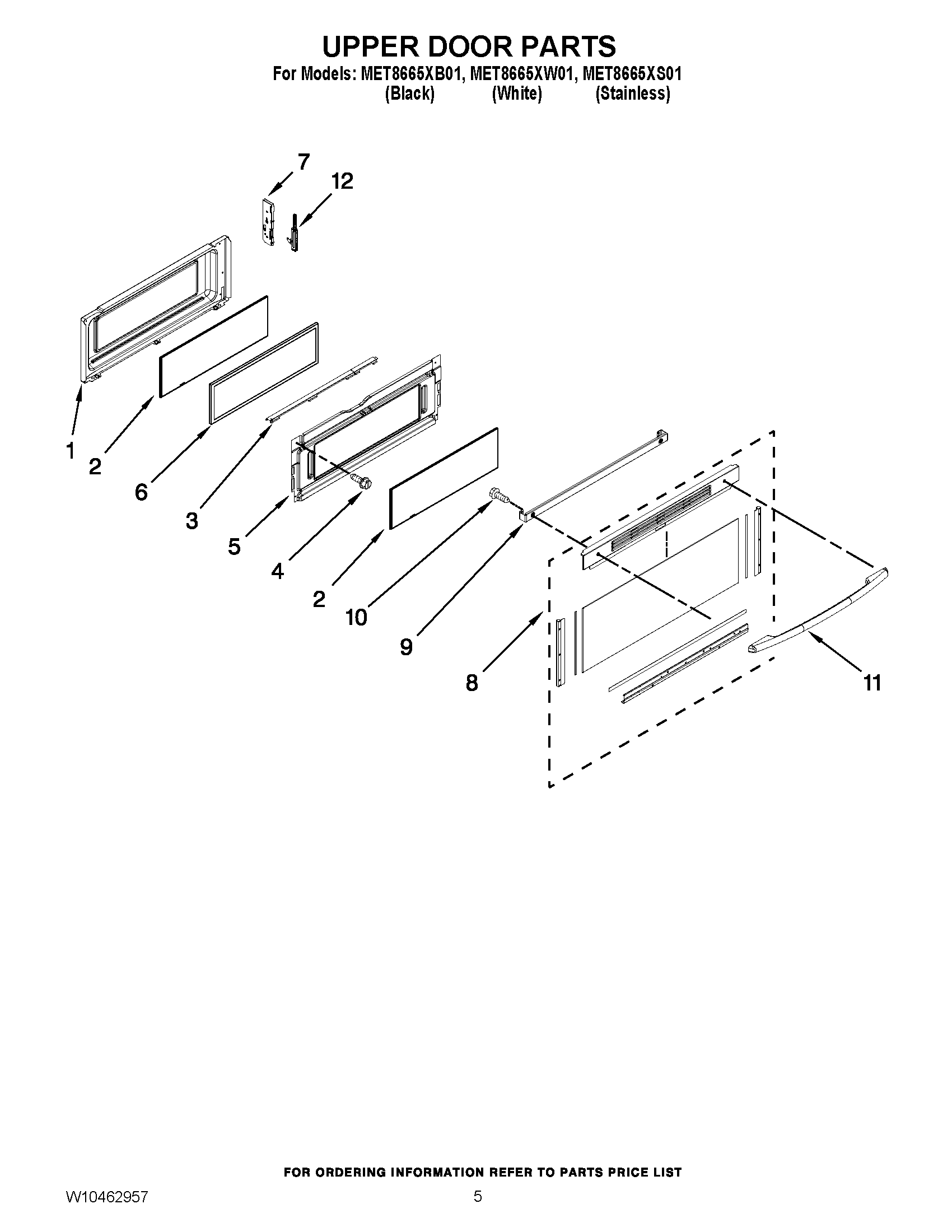 UPPER DOOR PARTS

For Models: MET8665XB01, MET8665XW01, MET8665XS01
(Black) (White) (Stainless)

7
12
1
2
6
3
5
4
2
10
9
8
11

FOR ORDERING INFORMATION REFER TO PARTS PRICE LIST

W10462957

5