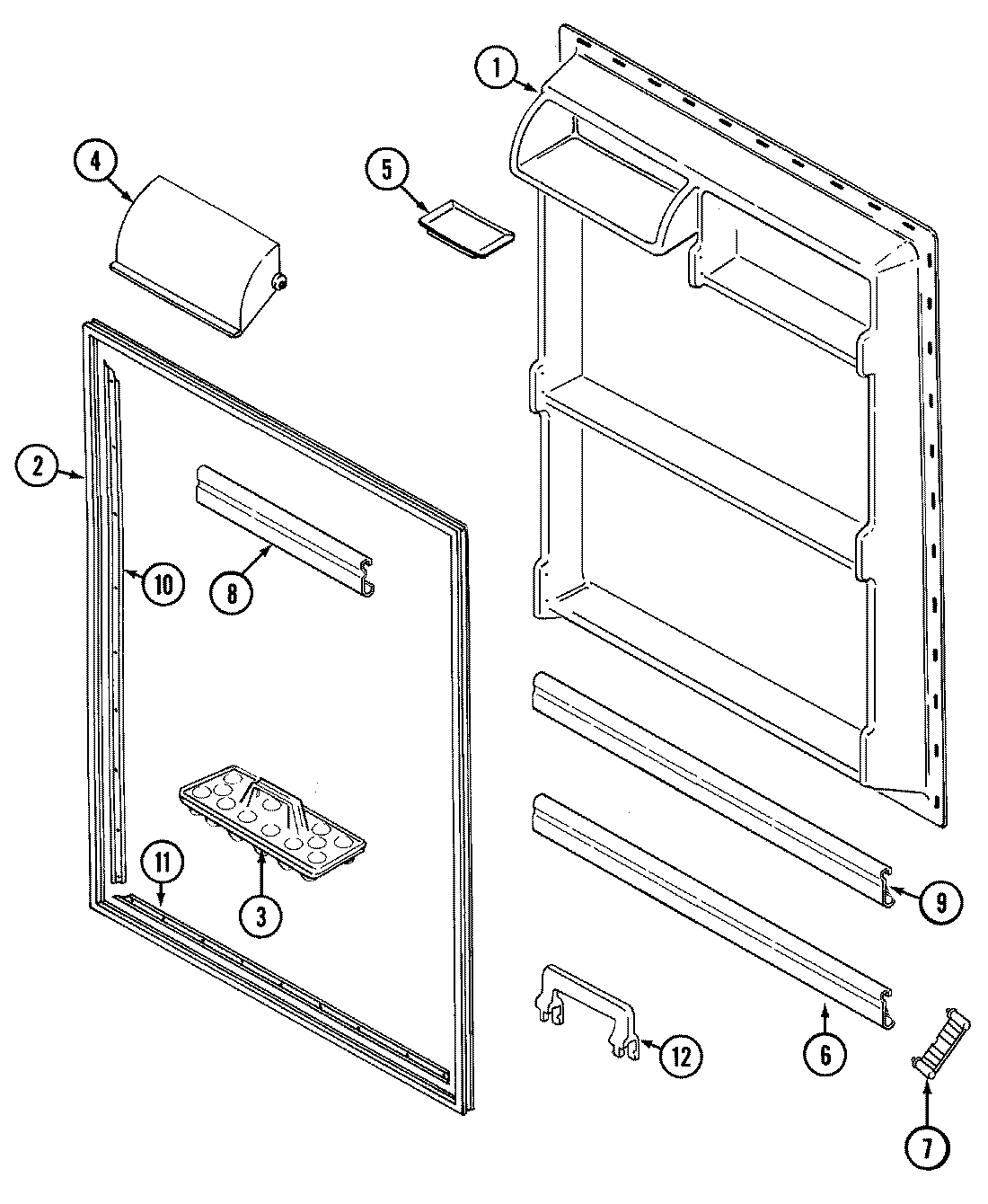 1
4
5
2
10
8
11
3
9
12
6
7