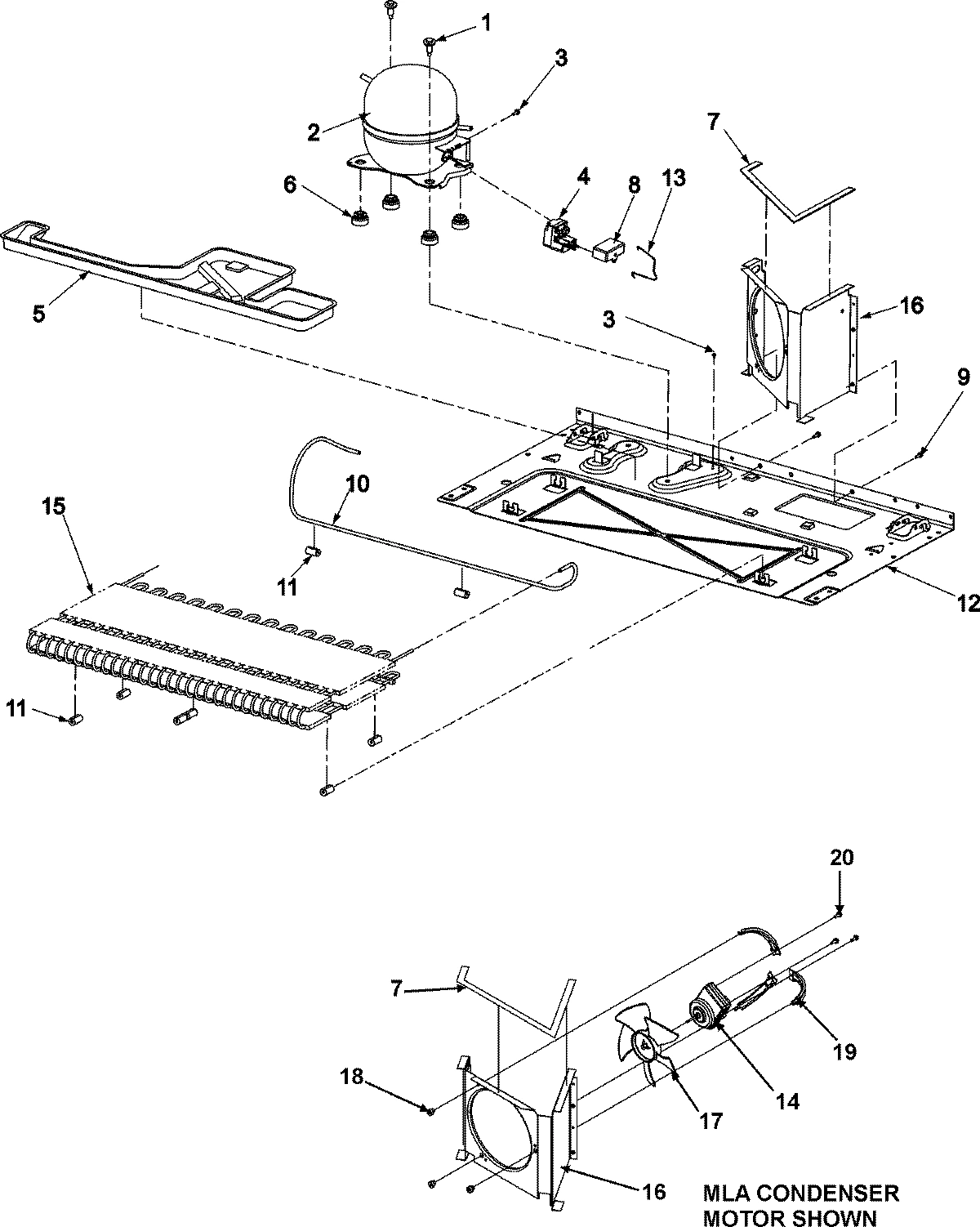 1
3
2
7
6
4
8
13
5
16
3
9
10
15
11
12
11
20
7
19
18
14
17
16
MLA CONDENSER MOTOR SHOWN