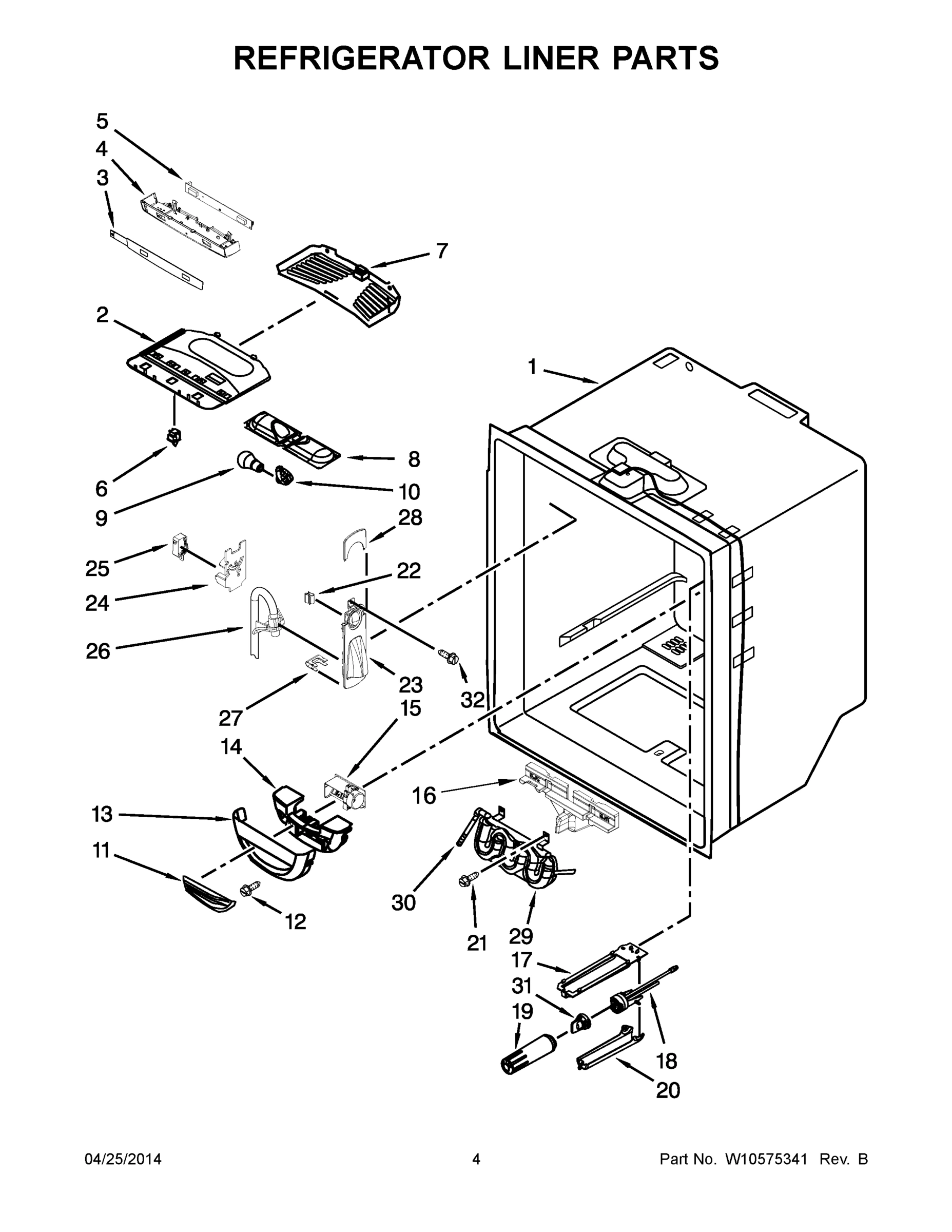 REFRIGERATOR LINER PARTS

5
4
3
7
2
1
8
6
10
9
28
25
22
24
26
23
32
27
15
14
16
13
11
30
12
21
29
17
31
19
18
20

04/25/2014
4
Part No. W10575341 Rev. B