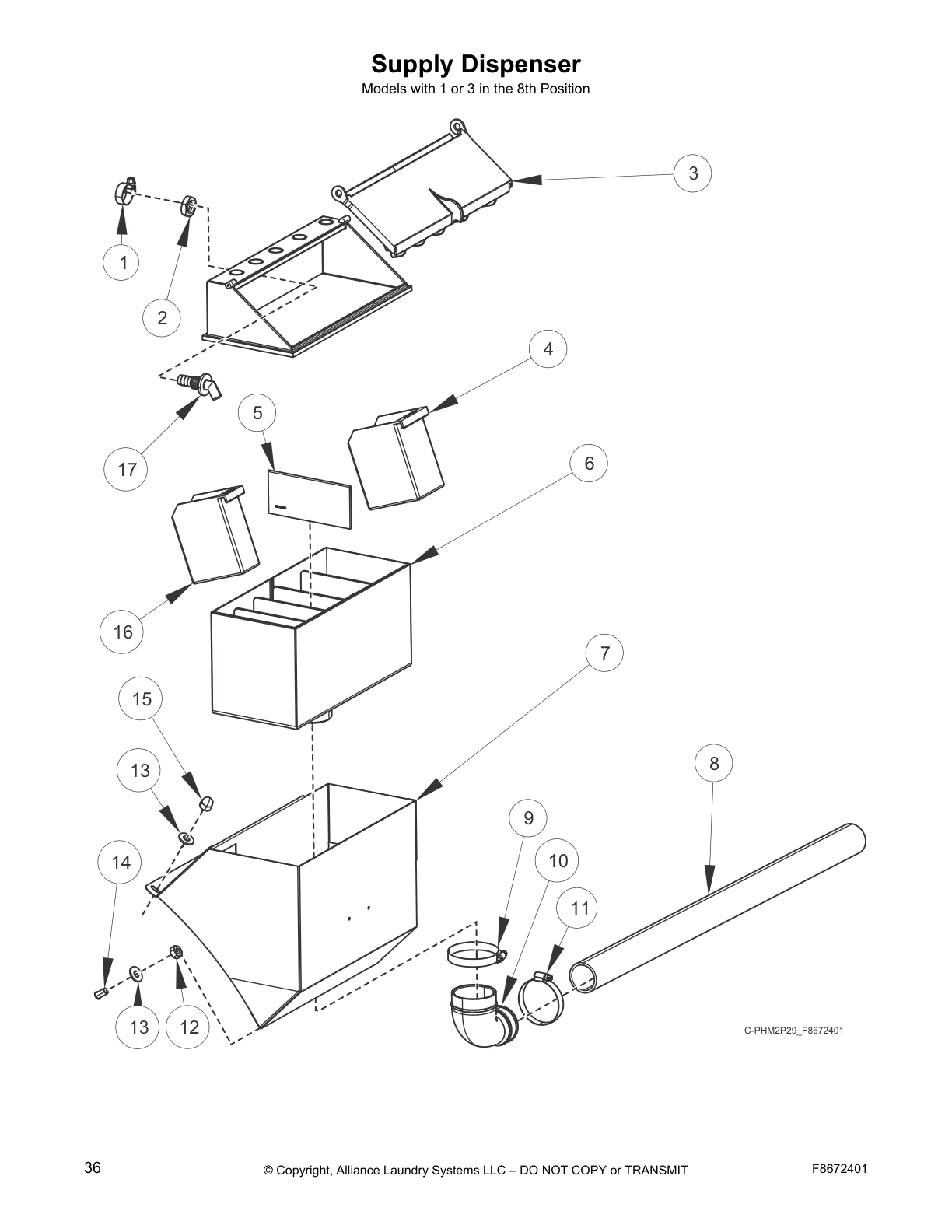 Supply Dispenser
Models with 1 or 3 in the 8th Position

3
1
2
4
17
5
6
16
7
15
13
8
9
14
10
11
13
12
C-PHM2P29_F8672401

36
© Copyright, Alliance Laundry Systems LLC – DO NOT COPY or TRANSMIT
F8672401