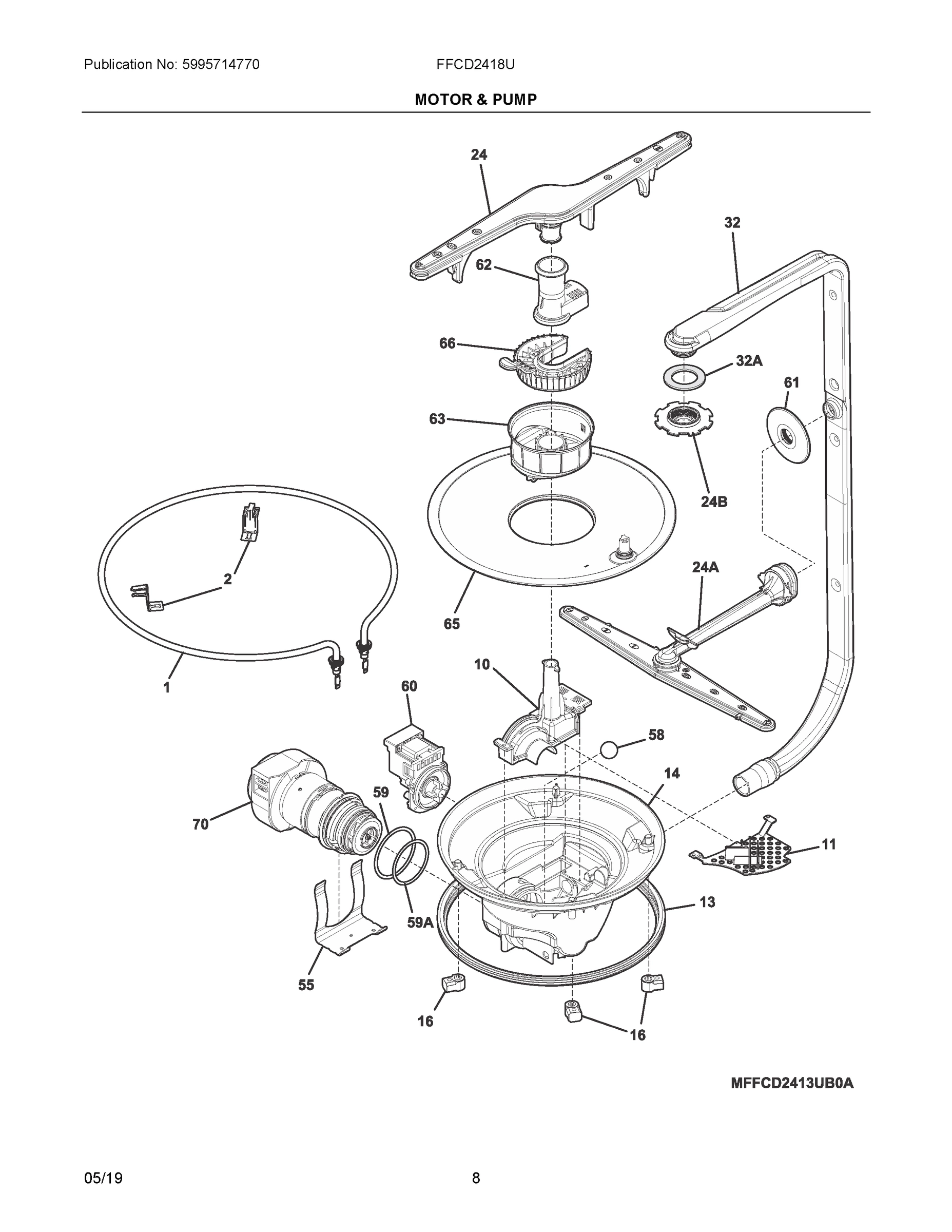 Publication No: 5995714770

FFCD2418U

MOTOR & PUMP

24

32

62

66

32A

61

63

24B

2

24A

65

1

10

60

58

14

59

70

11

13

59A

55

16

16

MFFCD2413UB0A

05/19

8