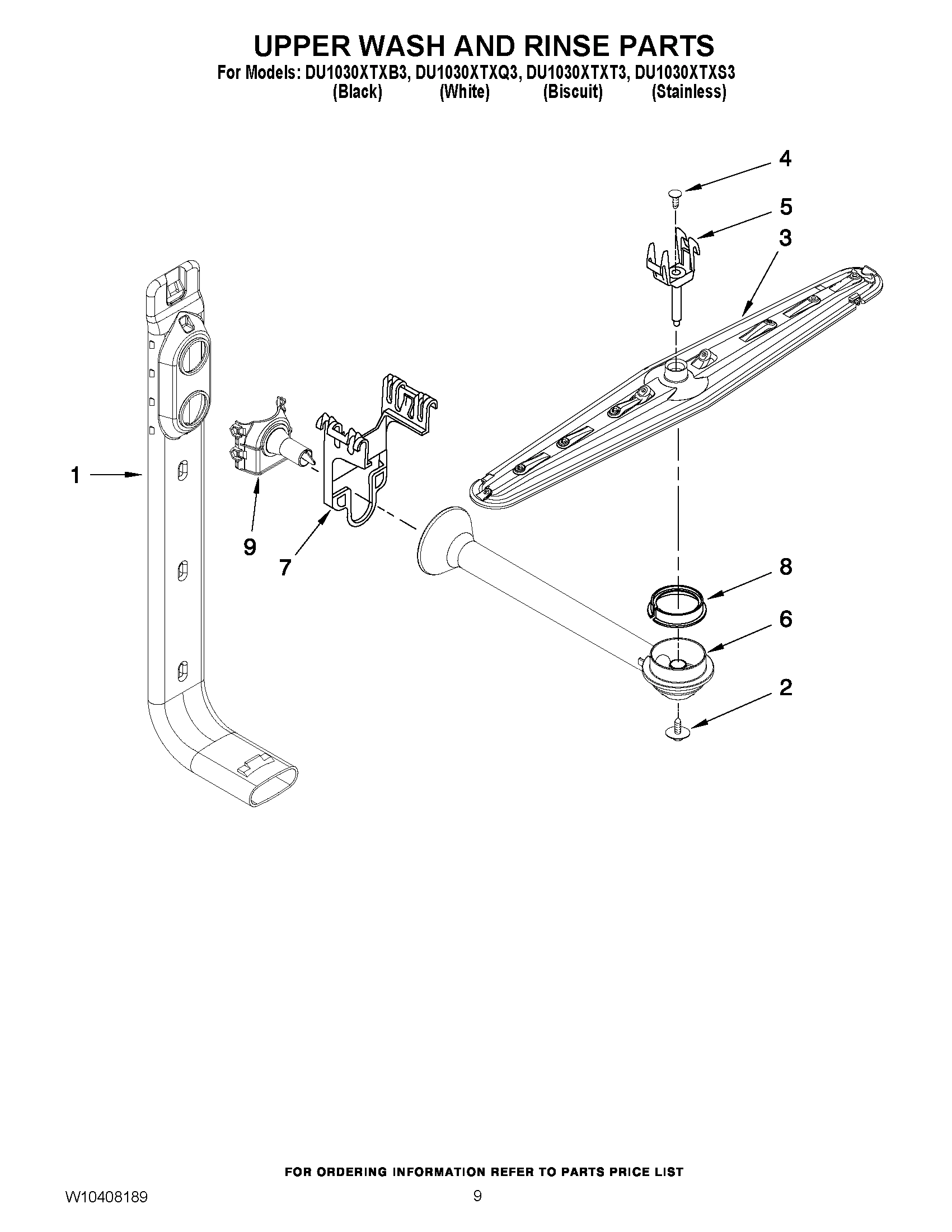 UPPER WASH AND RINSE PARTS
For Models: DU1030XTXB3, DU1030XTXQ3, DU1030XTXT3, DU1030XTXS3
(Black) (White) (Biscuit) (Stainless)

4
5
3
1
9
7
8
6
2

FOR ORDERING INFORMATION REFER TO PARTS PRICE LIST
W10408189
9