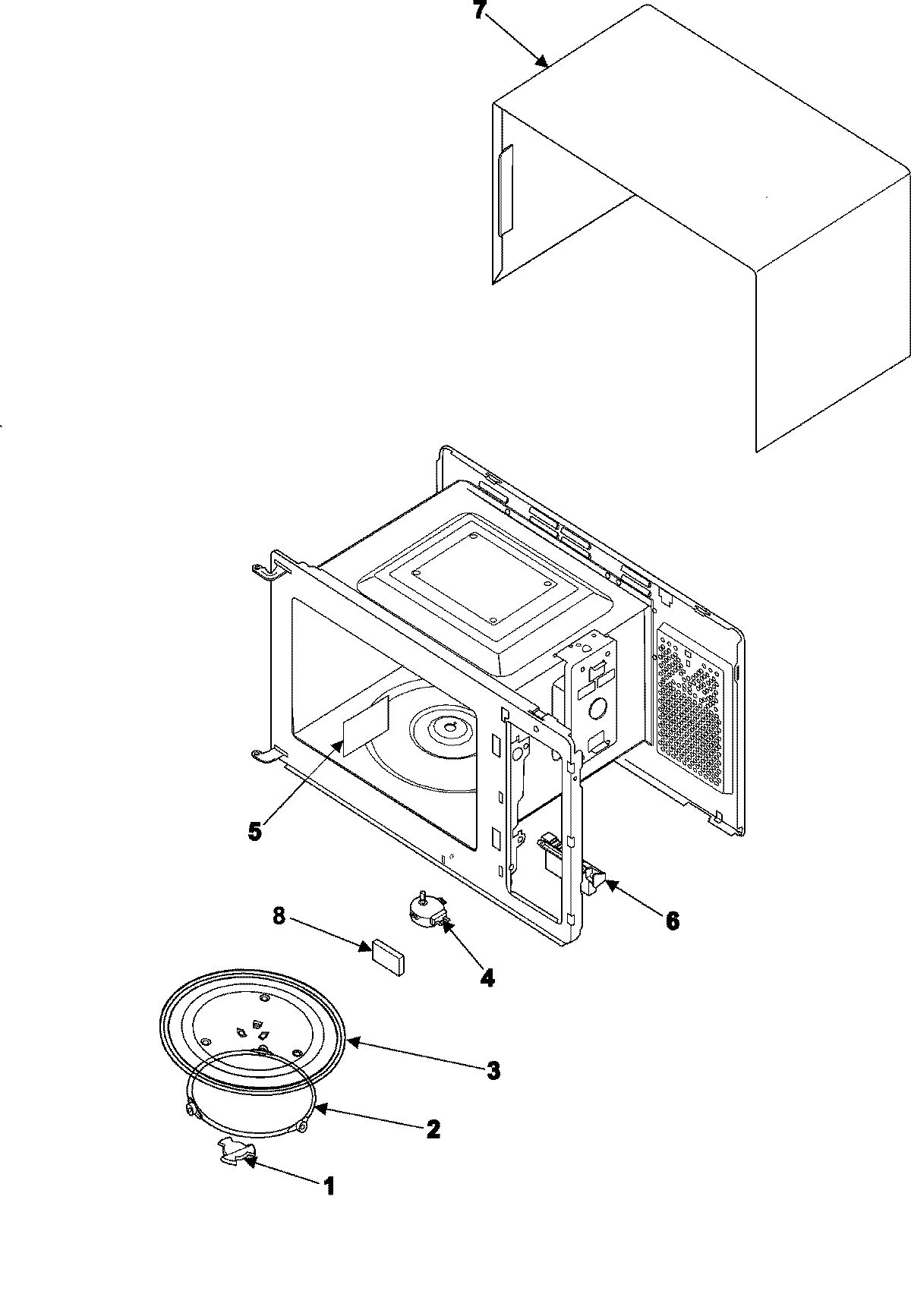 7

5

6

8

4

3

2

1