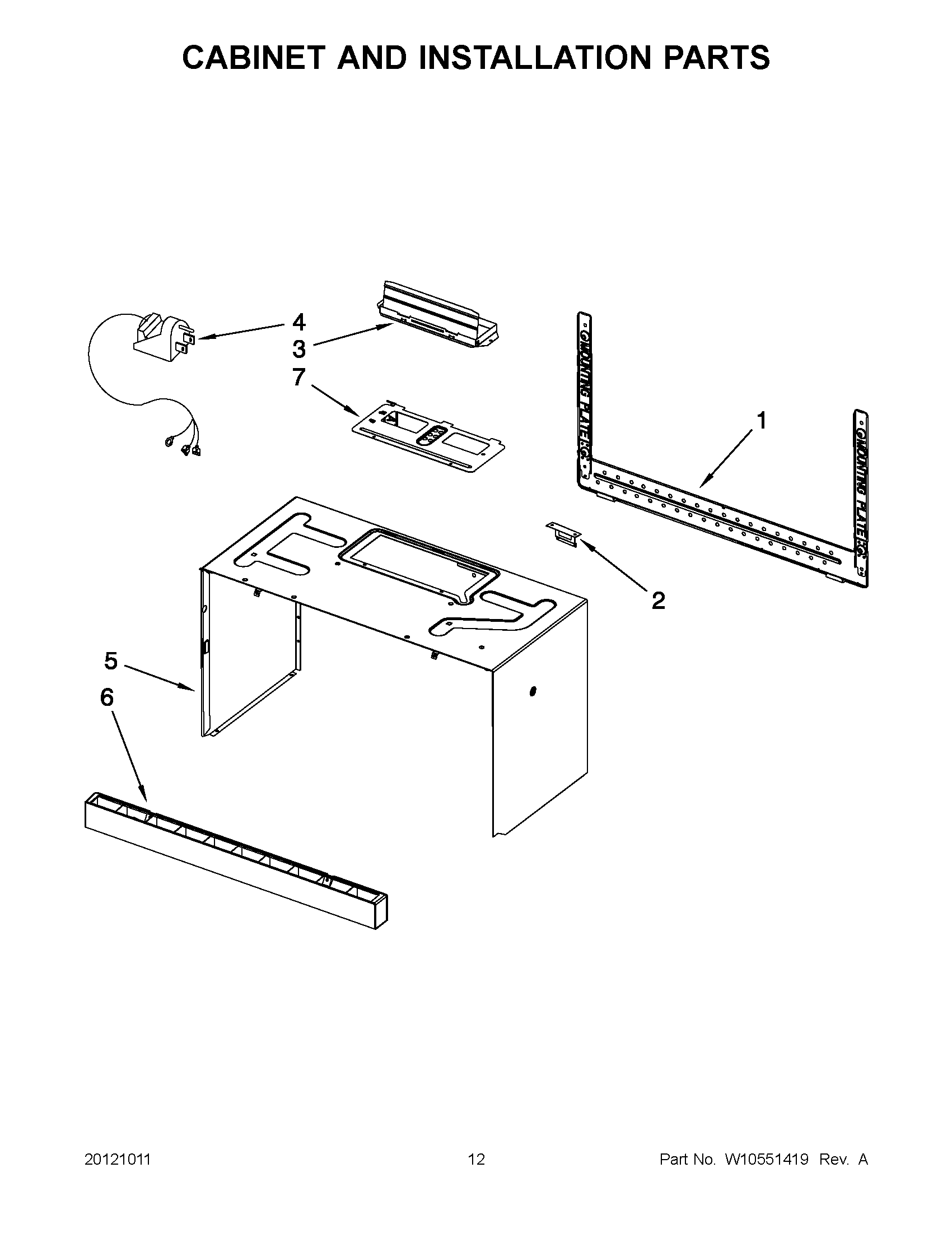 CABINET AND INSTALLATION PARTS

4
3
7

MOUNTING PLATE
MOUNTING PLATE

1

2

5
6

20121011 12 Part No. W10551419 Rev. A