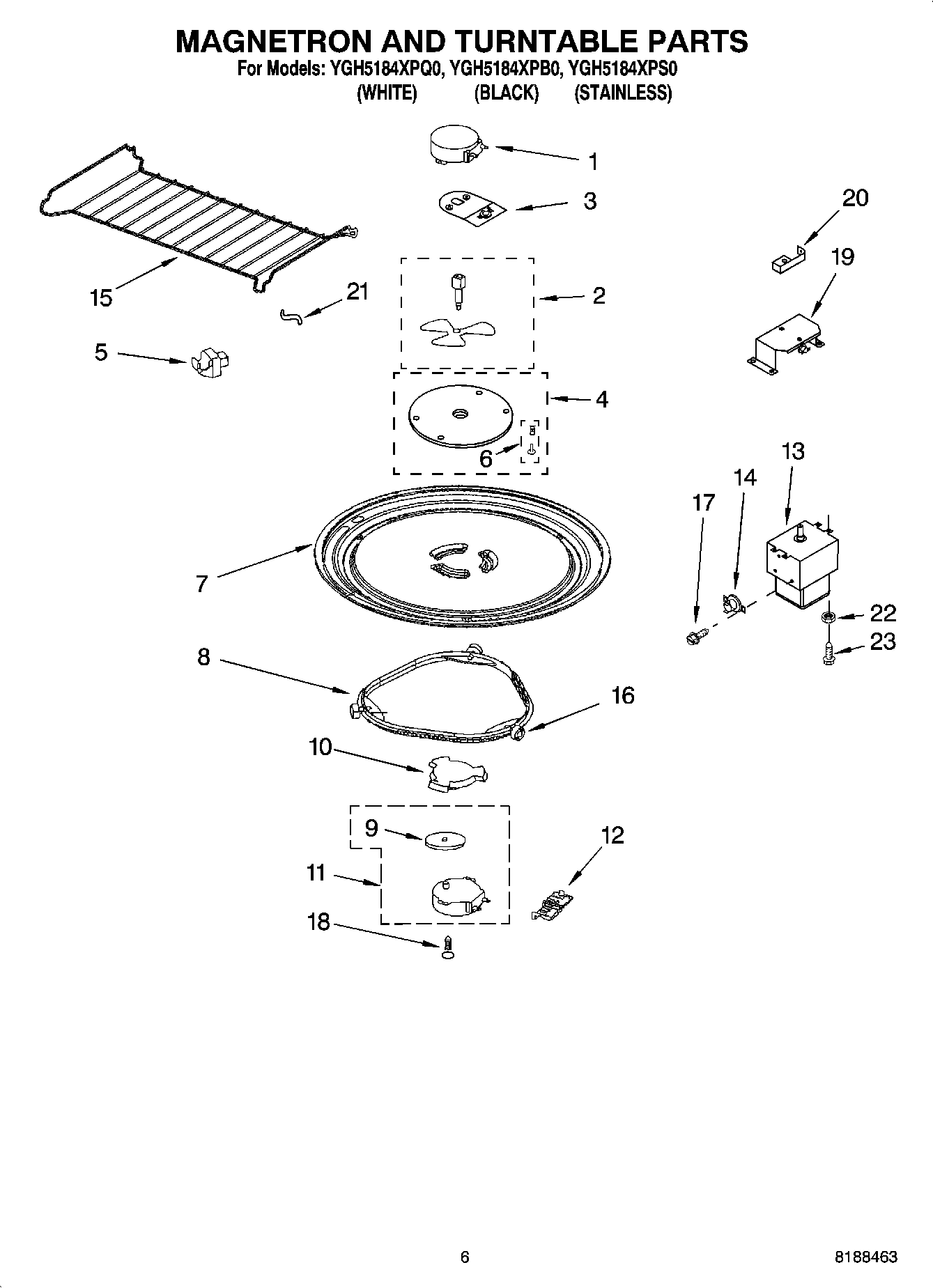 MAGNETRON AND TURNTABLE PARTS
For Models: YGH5184XPQ0, YGH5184XPB0, YGH5184XPS0
(WHITE) (BLACK) (STAINLESS)

1
3
20
19
15
21
2
5
4
6
13
14
17
7
22
23
8
16
10
9
12
11
18

6
8188463