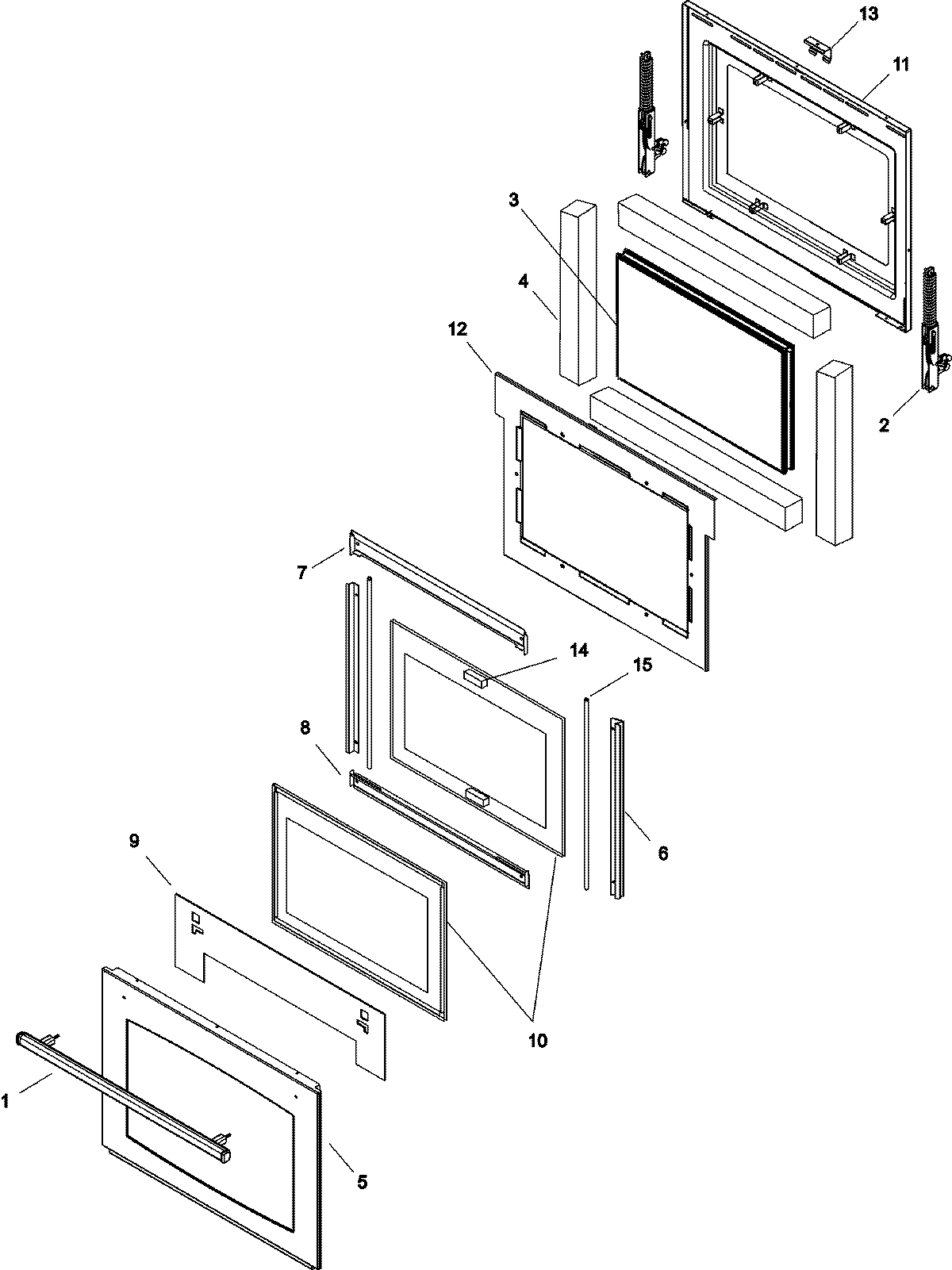 13
11
3
4
12
2
7
14
15
8
6
9
10
1
5