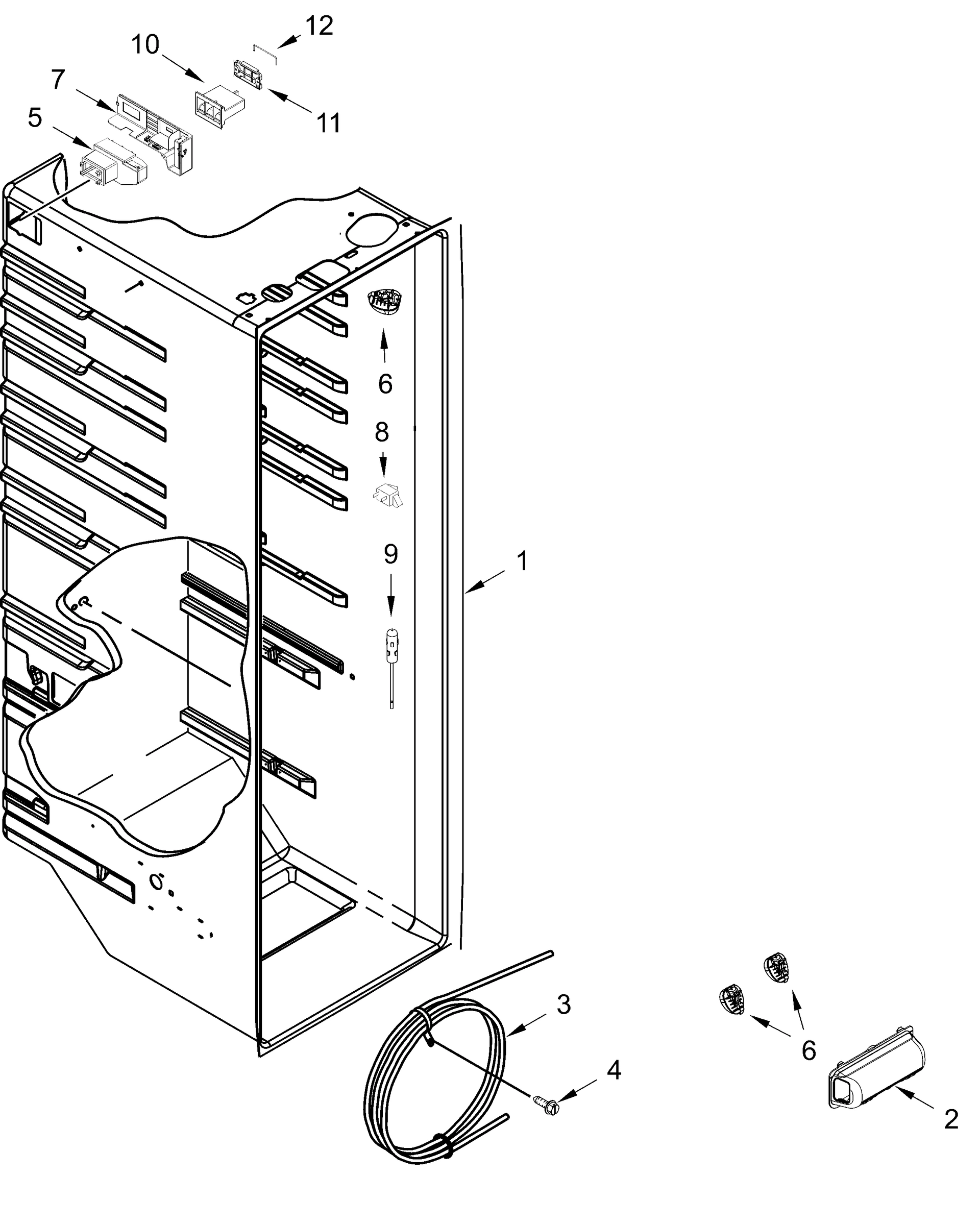 12
10
7
11
5
6
8
9
1
3
4
6
2