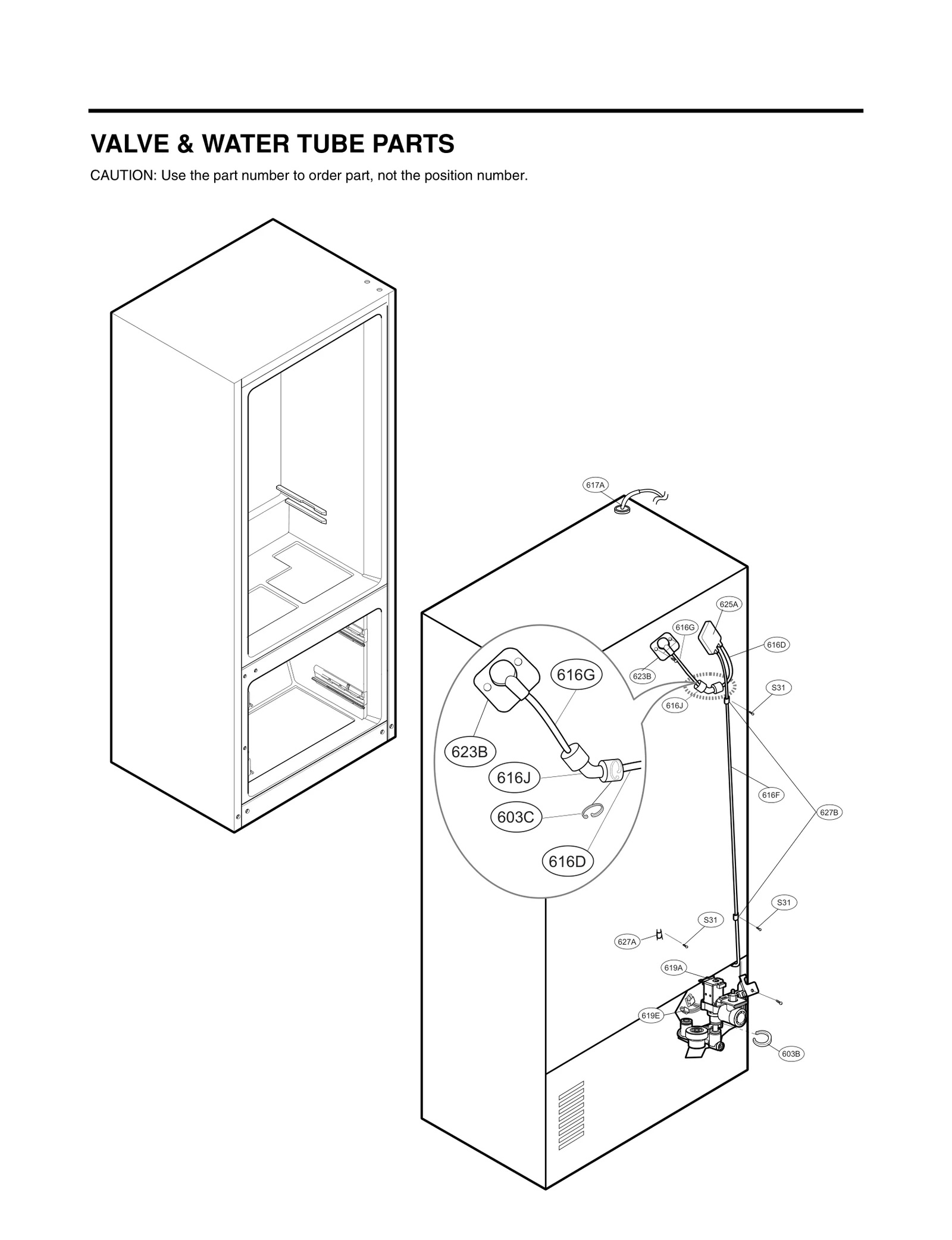 VALVE & WATER TUBE PARTS

CAUTION: Use the part number to order part, not the position number.

617A

625A

616G

616D

623B

S31

616J

616G

623B

616J

603C

616D

616F

627B

S31

S31

627A

619A

619E

603B