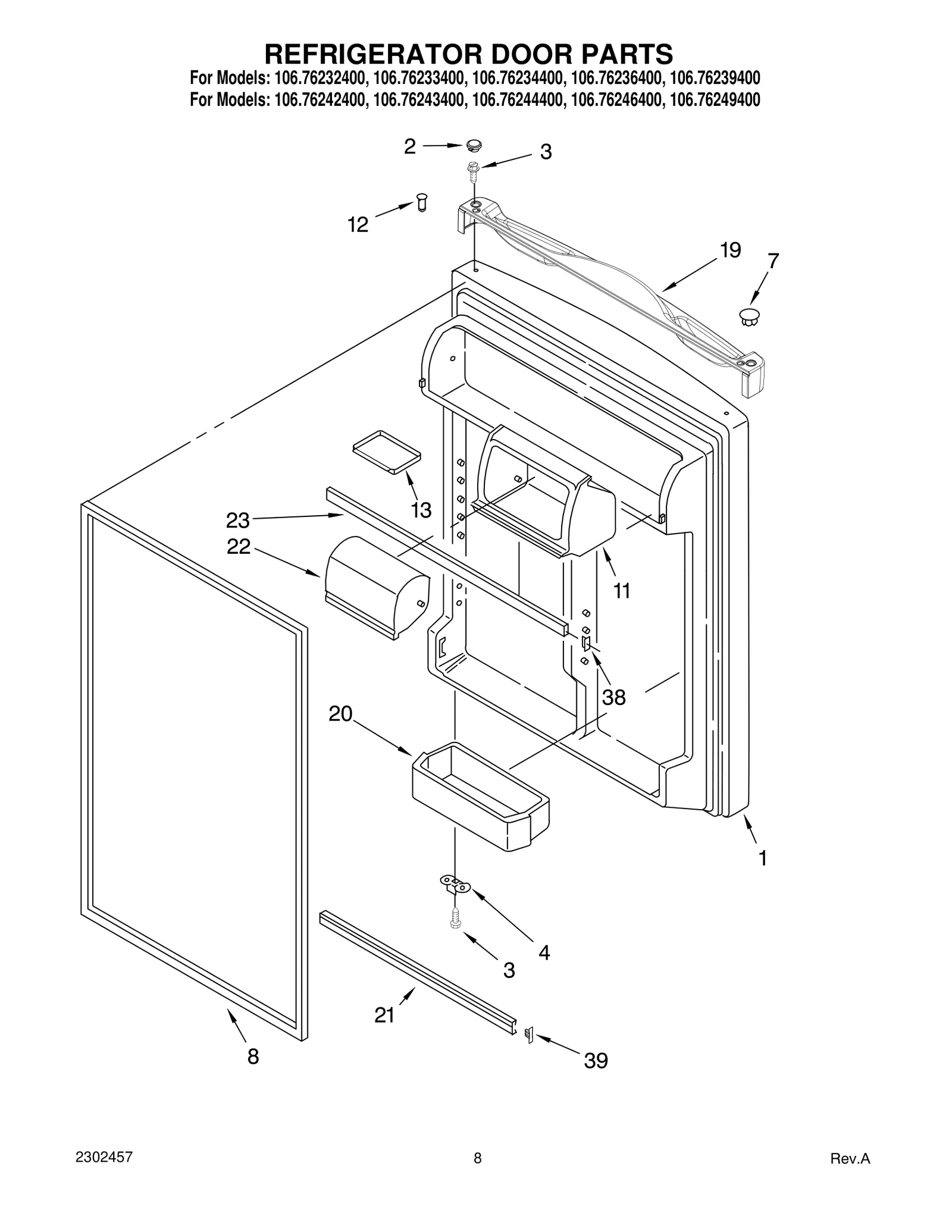 REFRIGERATOR DOOR PARTS
For Models: 106.76232400, 106.76233400, 106.76234400, 106.76236400, 106.76239400
For Models: 106.76242400, 106.76243400, 106.76244400, 106.76246400, 106.76249400

2
3
12
19
7
13
23
22
11
38
20
1
4
3
21
39
8

2302457
8
Rev.A