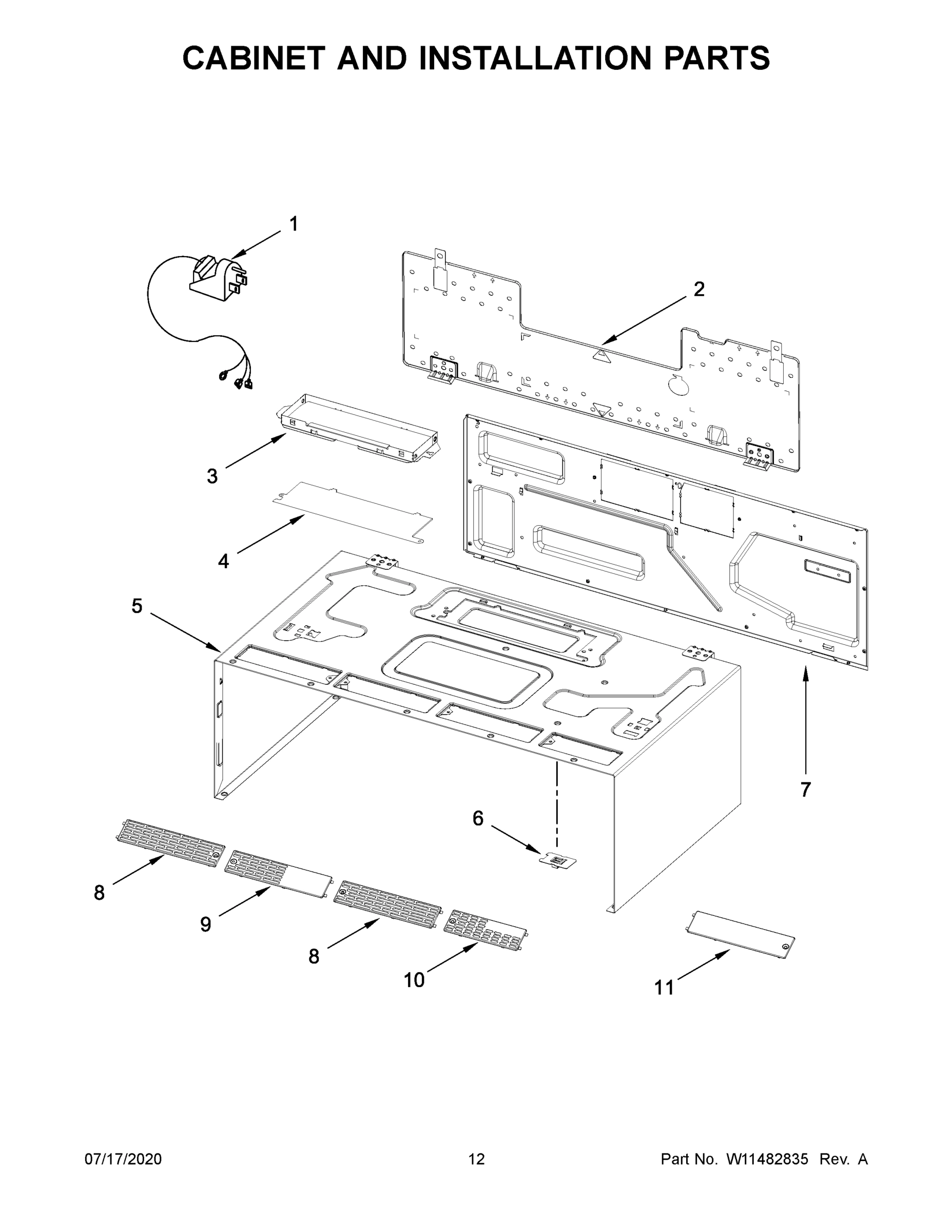 CABINET AND INSTALLATION PARTS

1

2

3

4

5

7

6

8

9

8

10

11

07/17/2020

12

Part No. W11482835 Rev. A