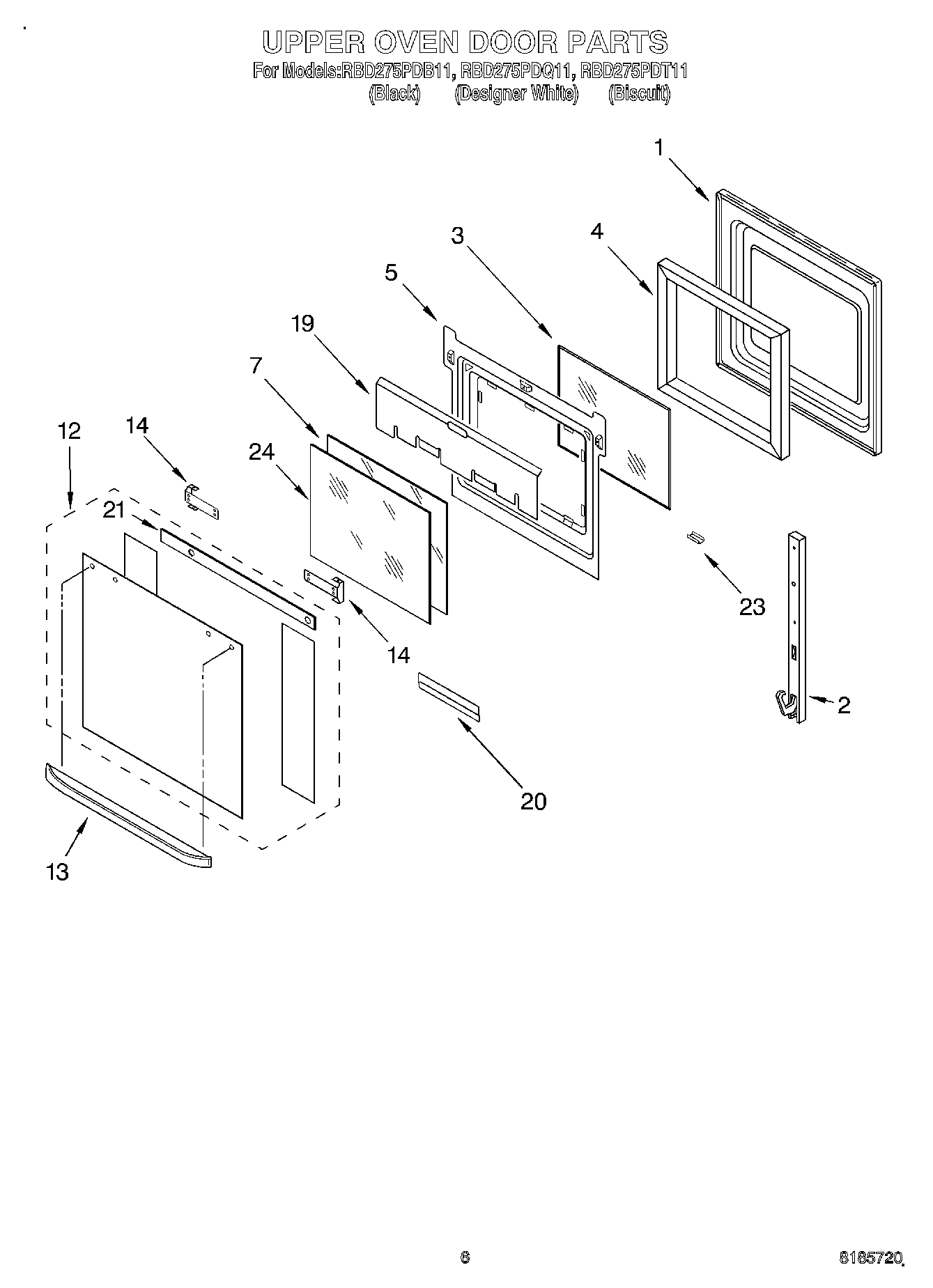 UPPER OVEN DOOR PARTS
For Models:RBD275PDB11, RBD275PDQ11, RBD275PDT11
(Black) (Designer White) (Biscuit)

1
3
4
5
19
7
12
14
24
21
23
14
2
20
13

6
8185720