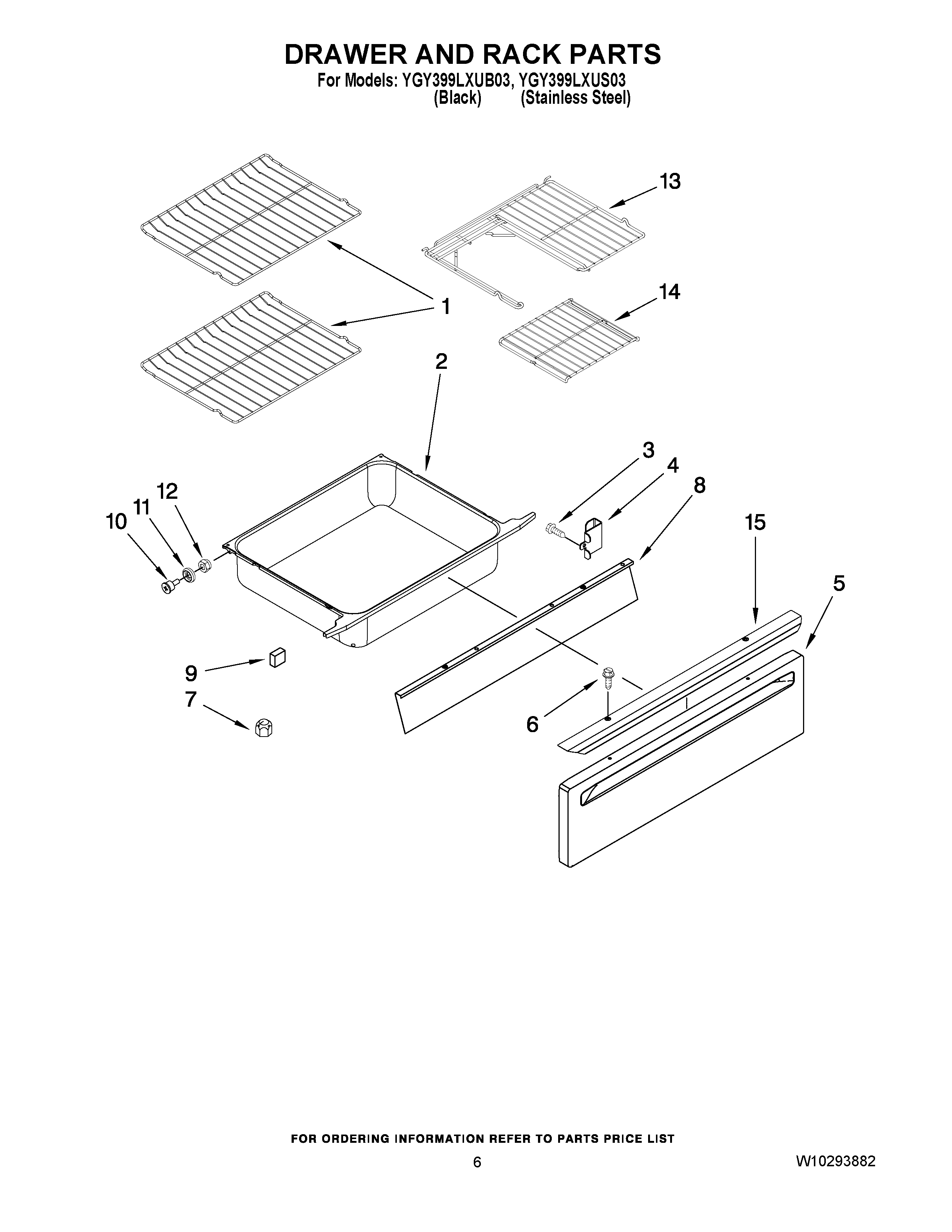 DRAWER AND RACK PARTS

For Models: YGY399LXUB03, YGY399LXUS03
(Black) (Stainless Steel)

13

1

14

2

3

4

8

12

11

10

15

5

9

7

6

FOR ORDERING INFORMATION REFER TO PARTS PRICE LIST

6

W10293882