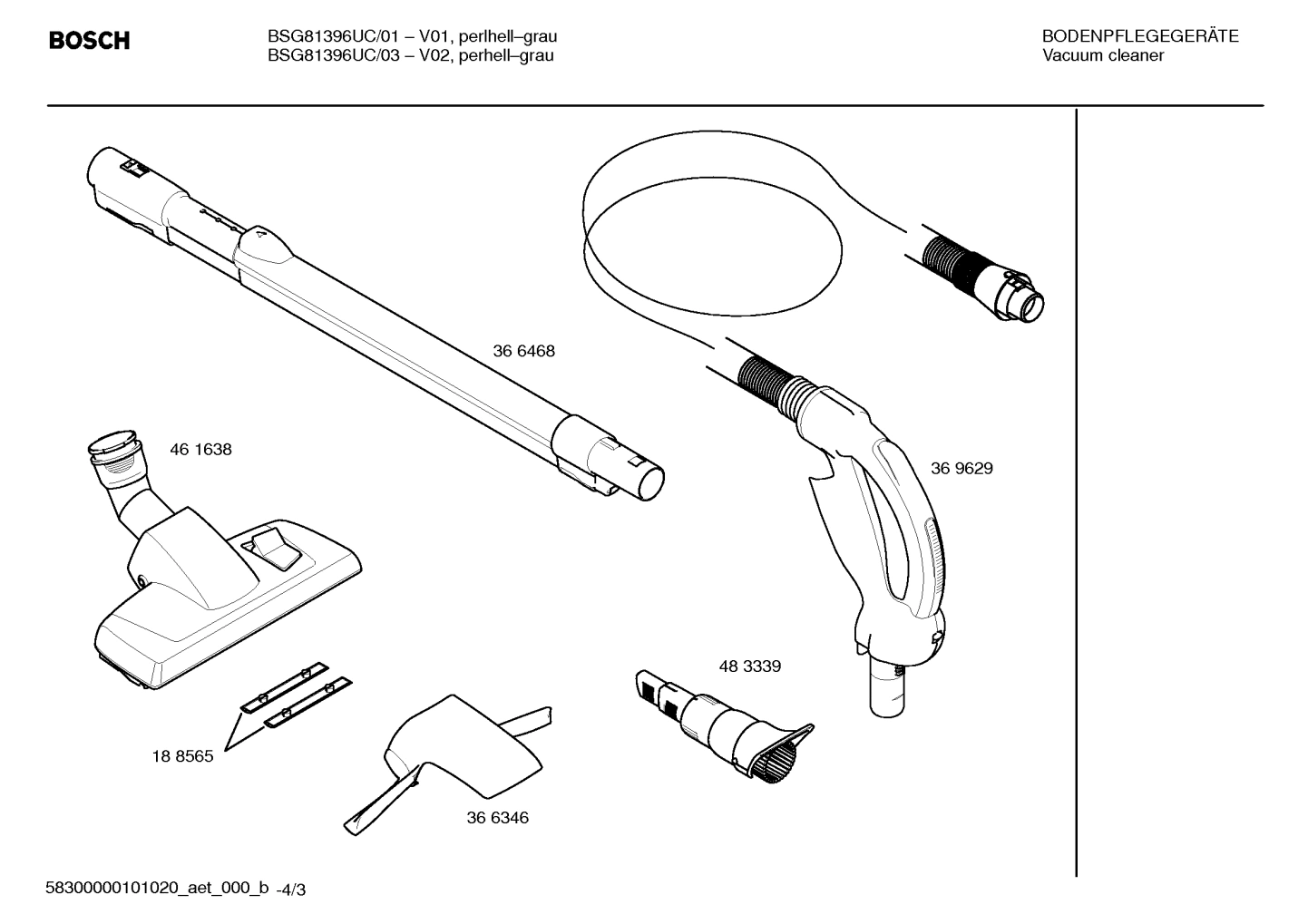 BOSCH

BSG81396UC/01 – V01, perlhell–grau
BSG81396UC/03 – V02, perhell–grau

BODENPFLEGEGERÄTE
Vacuum cleaner

36 6468

46 1638

36 9629

48 3339

18 8565

36 6346

58300000101020_aet_000_b -4/3