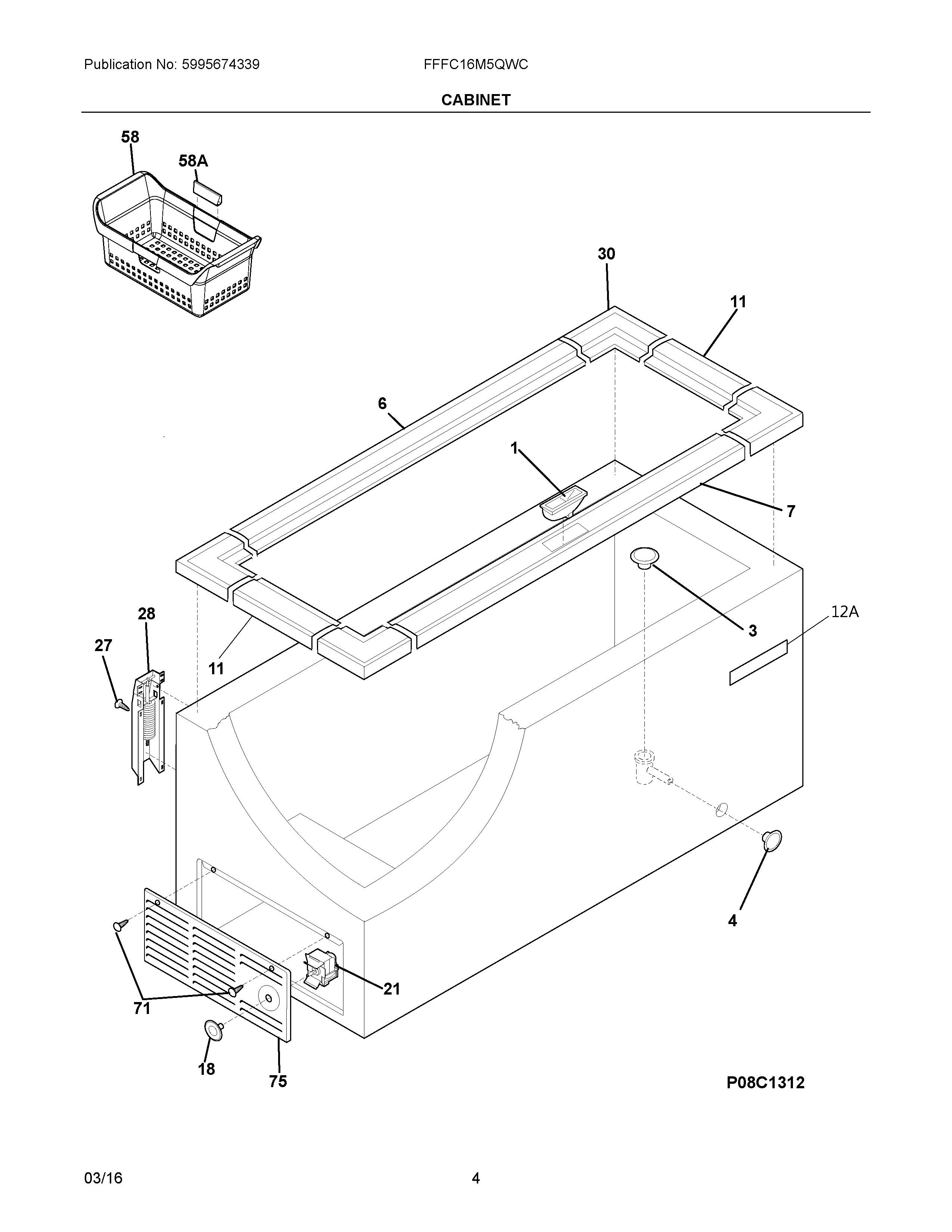 Publication No: 5995674339 FFFC16M5QWC

CABINET

58
58A
30
11
6
1
7
3
12A
28
27
11
4
21
71
18
75

P08C1312

03/16 4