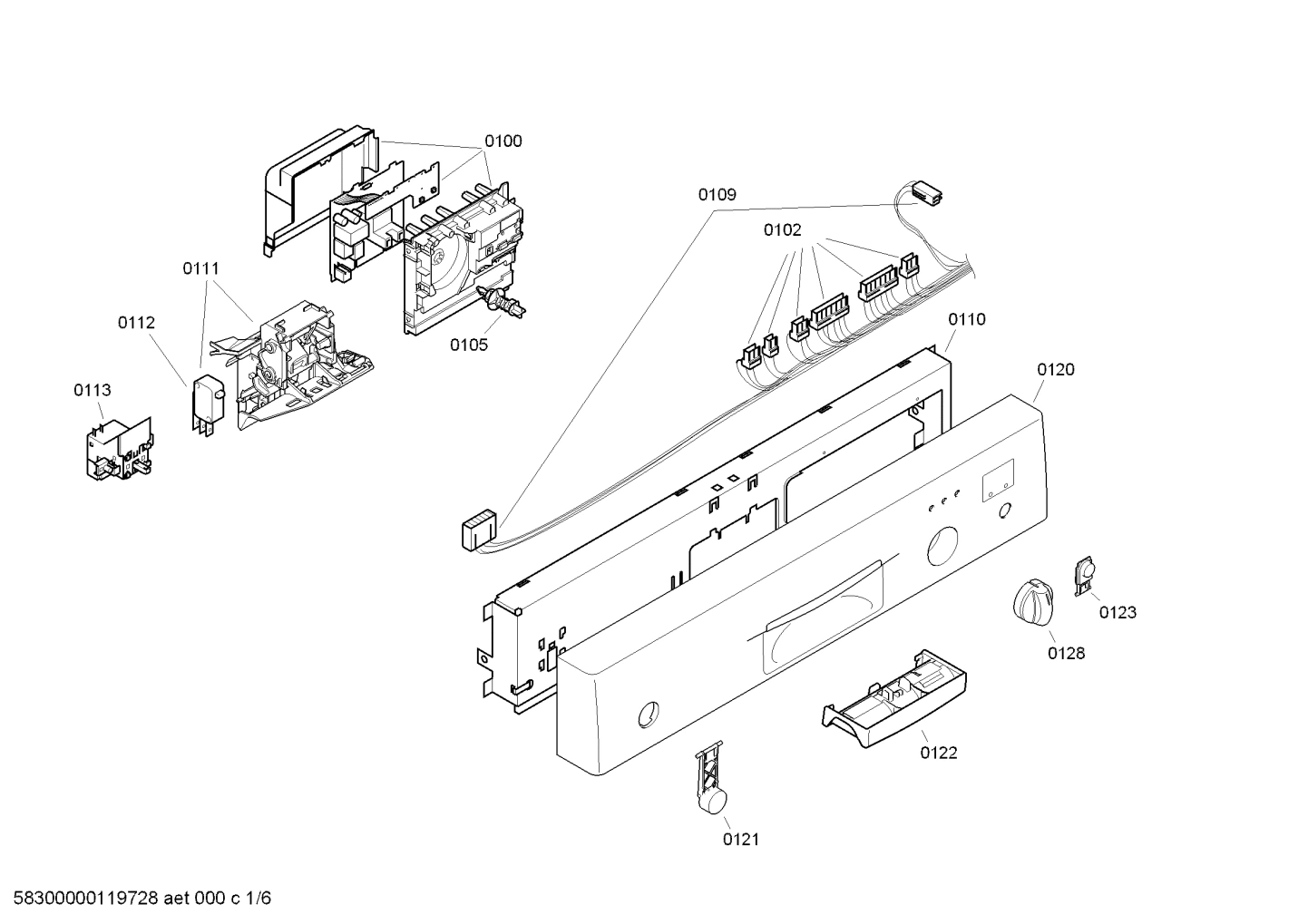 0100

0109

0102

0111

0112

0105

0110

0120

0113

0123

0128

0122

0121

58300000119728 aet 000 c 1/6