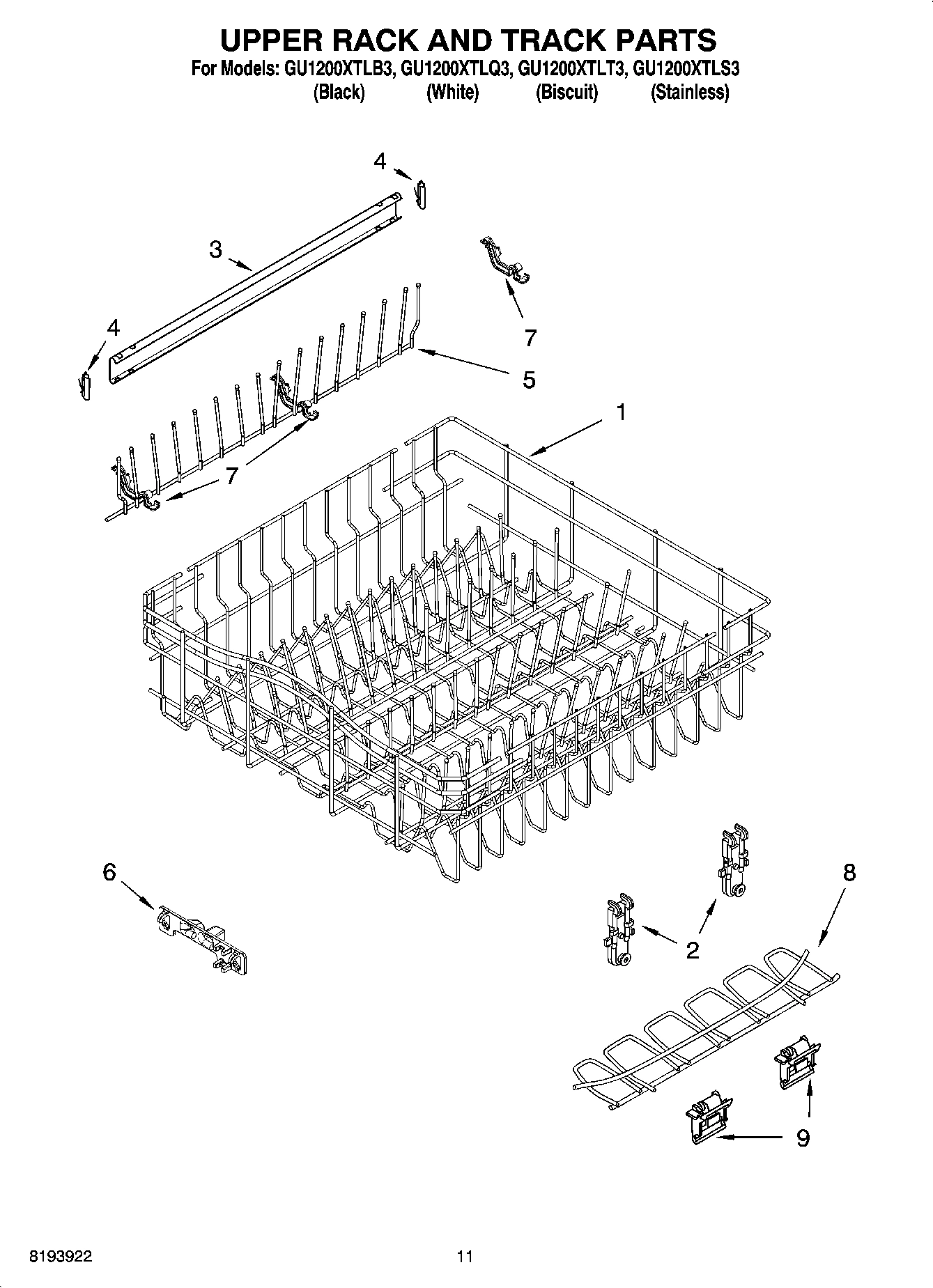 UPPER RACK AND TRACK PARTS

For Models: GU1200XTLB3, GU1200XTLQ3, GU1200XTLT3, GU1200XTLS3
(Black) (White) (Biscuit) (Stainless)

4
3
7
4
5
1
7
6
8
2
9

8193922

11