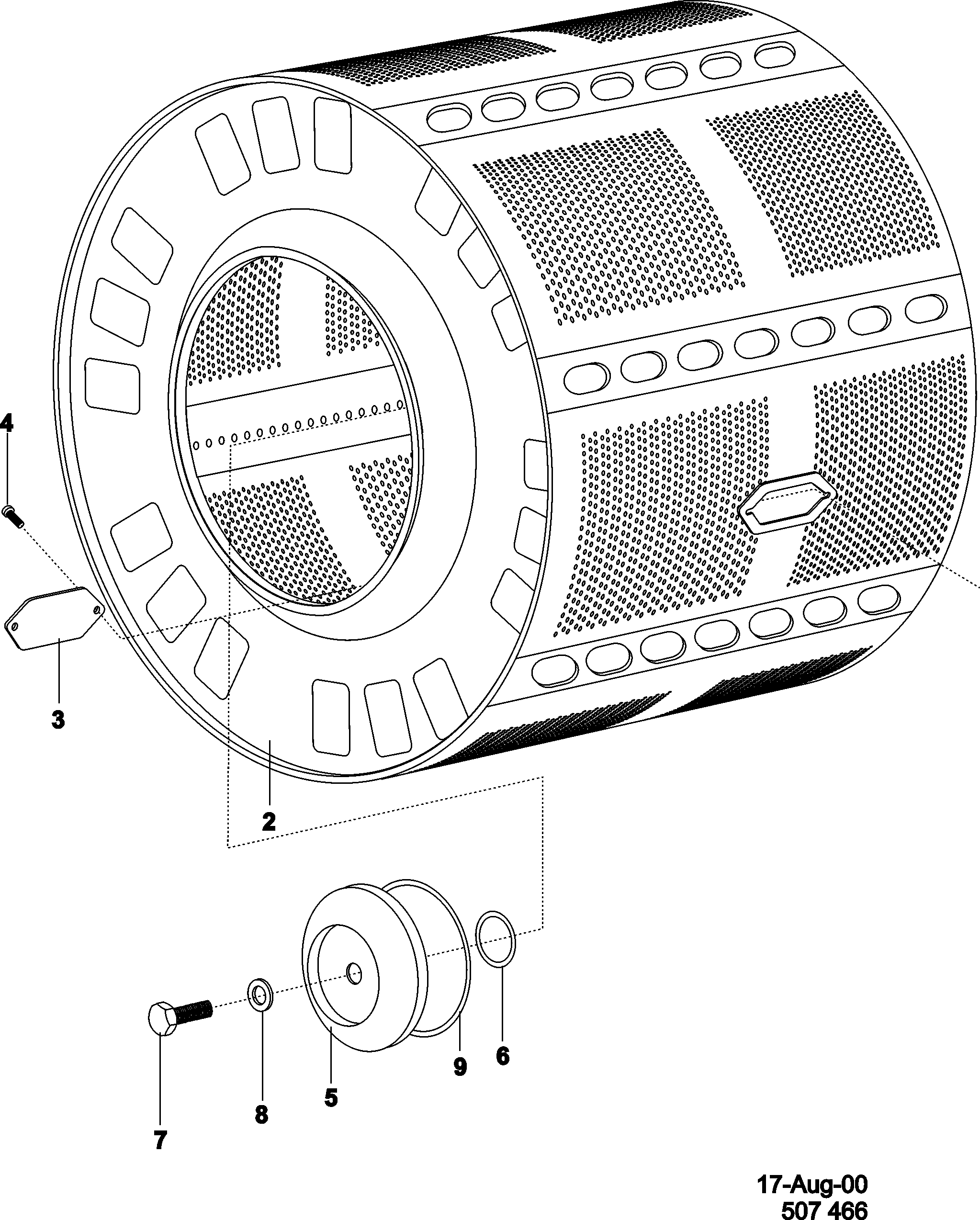 4

3

2

9

6

5

8

7

17-Aug-00
507 466