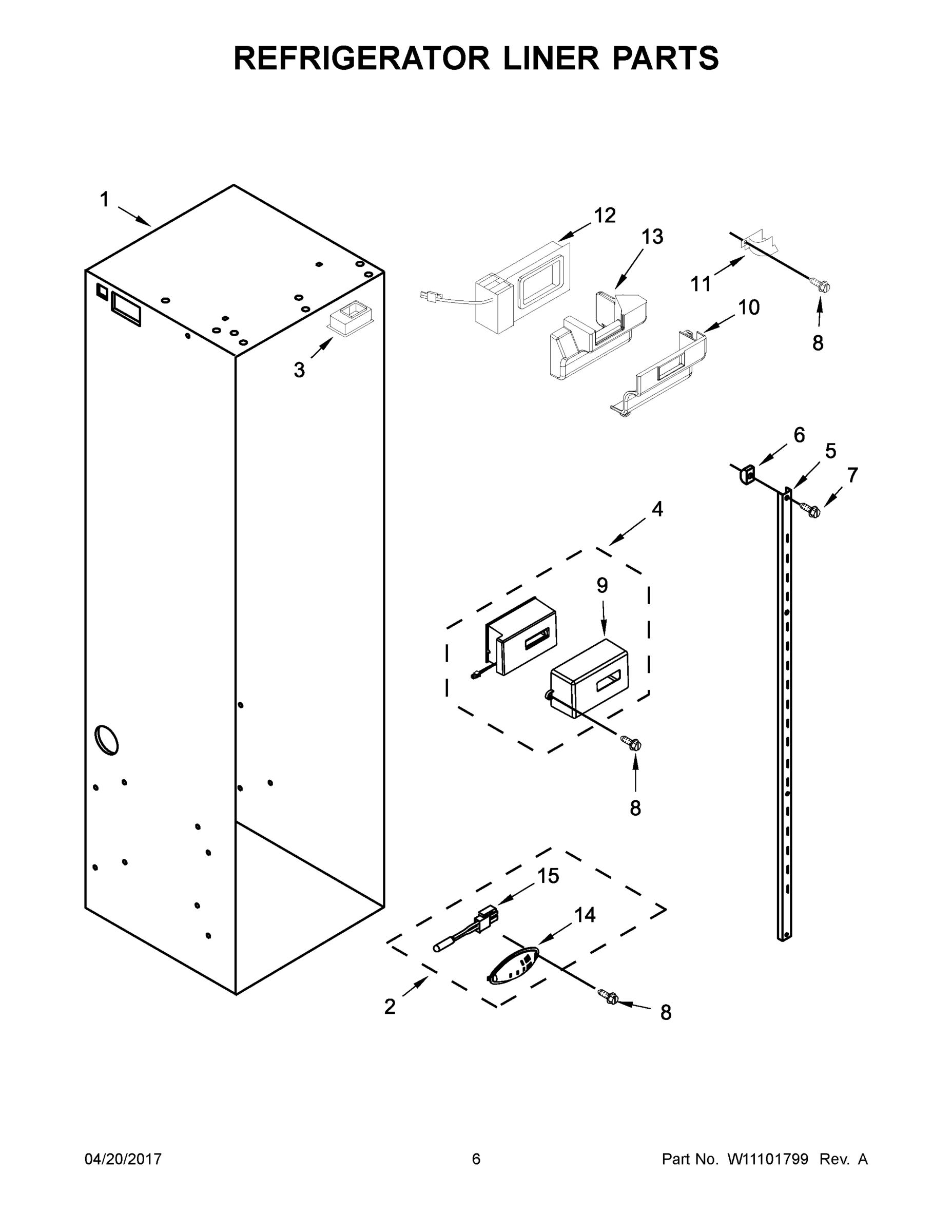 REFRIGERATOR LINER PARTS

1
12
13
11
8
10
3
6
5
7
4
9
8
15
14
2
8

04/20/2017
6
Part No. W11101799 Rev. A