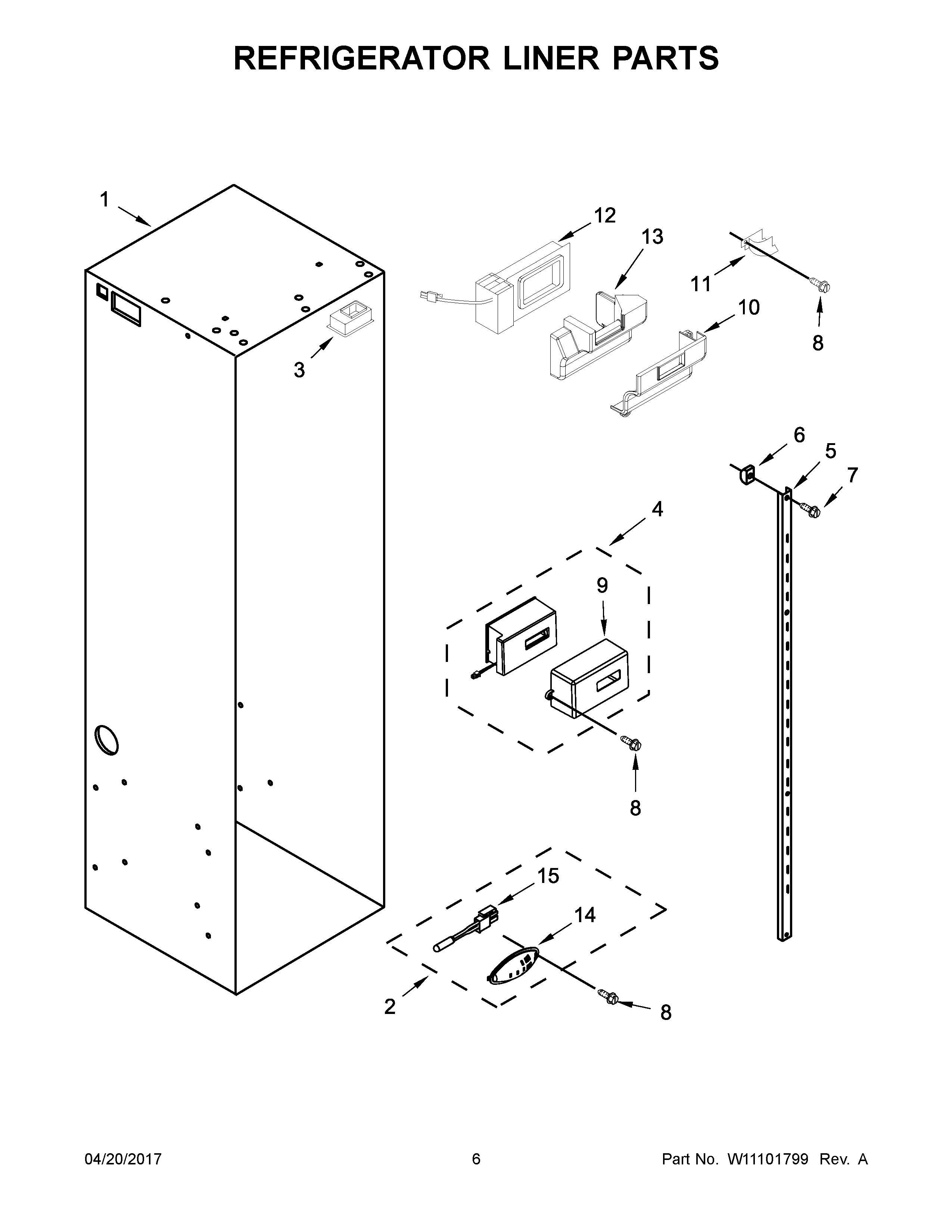 REFRIGERATOR LINER PARTS

1
12
13
11
8
10
3
6
5
7
4
9
8
15
14
2
8

04/20/2017
6
Part No. W11101799 Rev. A