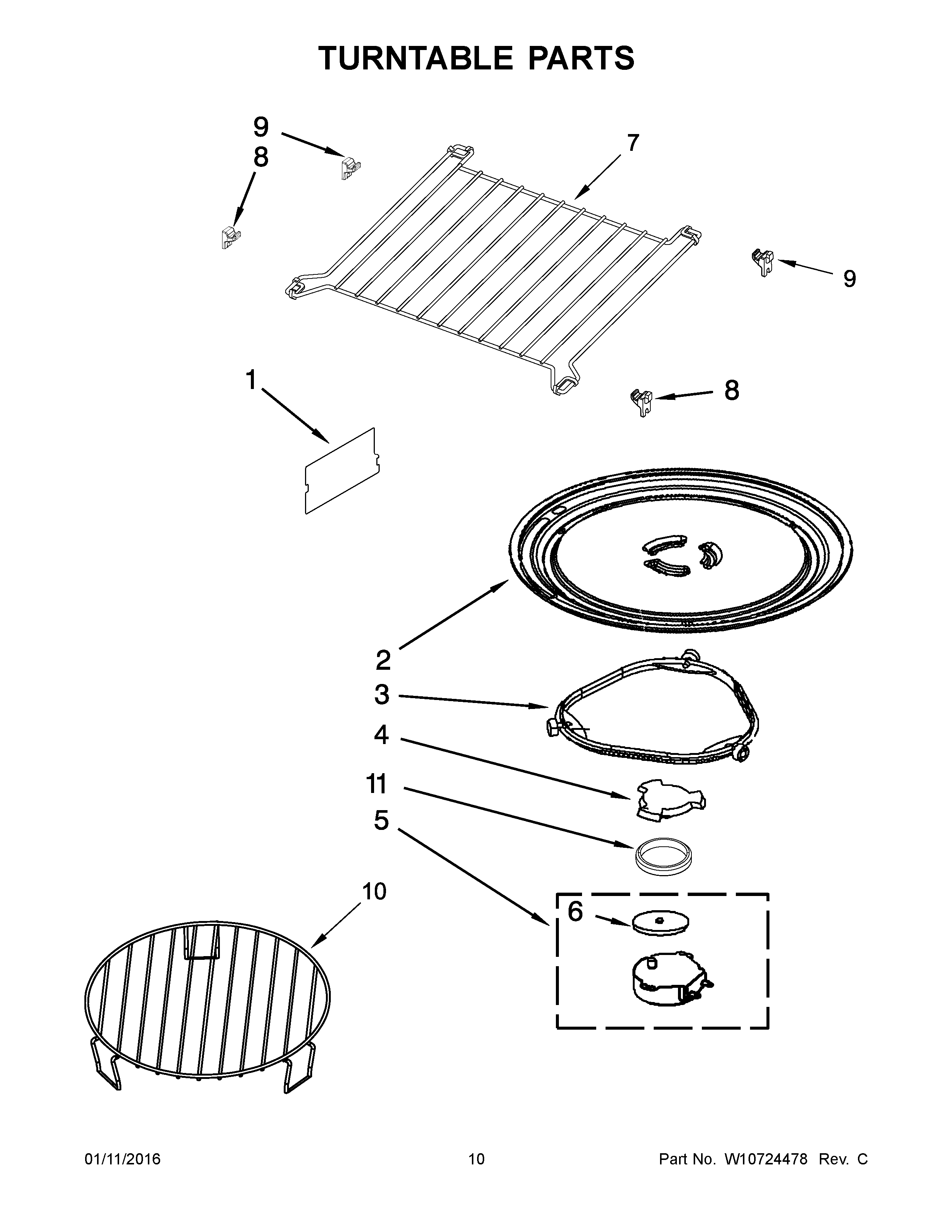 TURNTABLE PARTS

9
8
7
9
1
8
2
3
4
11
5
10
6

01/11/2016 10 Part No. W10724478 Rev. C