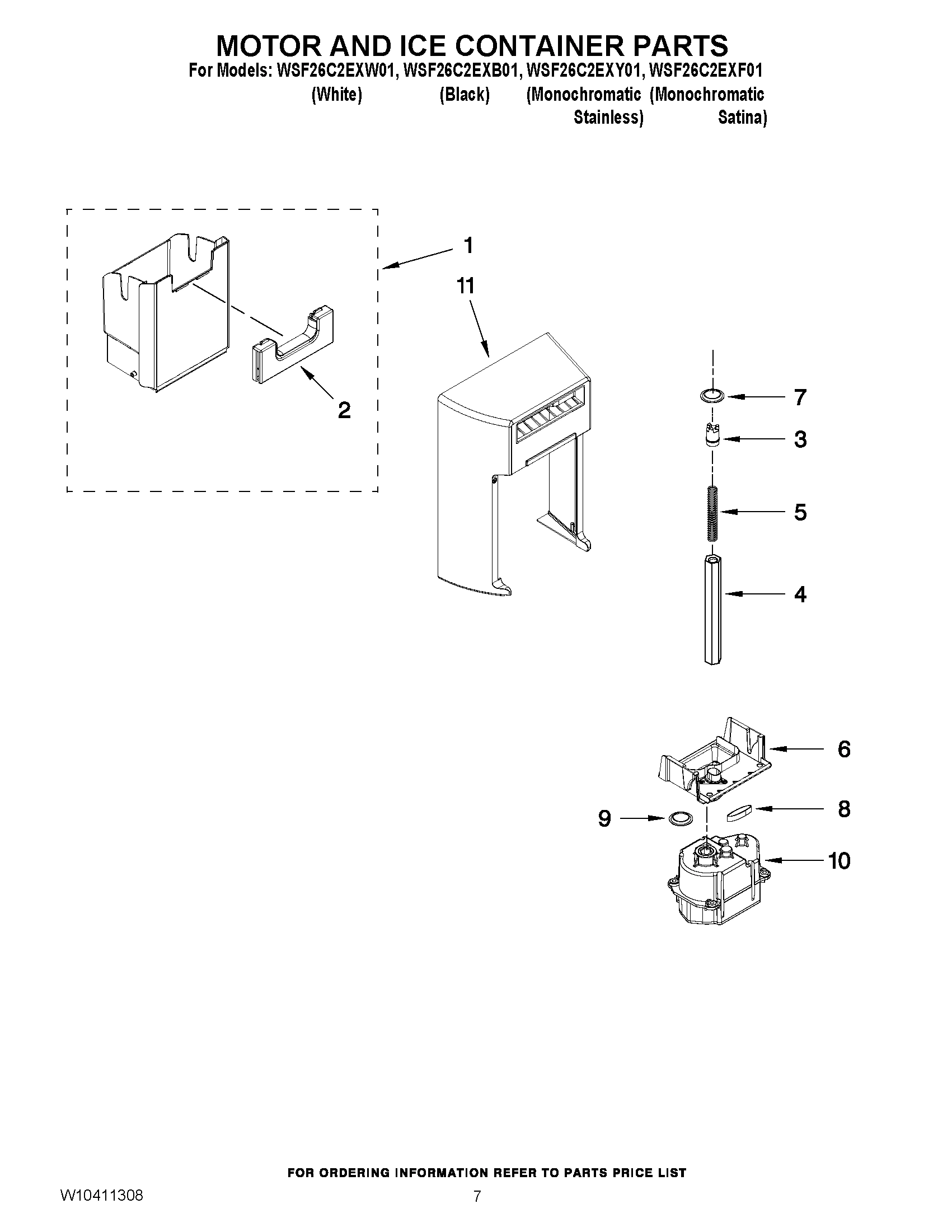 MOTOR AND ICE CONTAINER PARTS

For Models: WSF26C2EXW01, WSF26C2EXB01, WSF26C2EXY01, WSF26C2EXF01
(White) (Black) (Monochromatic Stainless) (Monochromatic Satina)

1

11

2

7

3

5

4

6

9

8

10

FOR ORDERING INFORMATION REFER TO PARTS PRICE LIST

W10411308

7