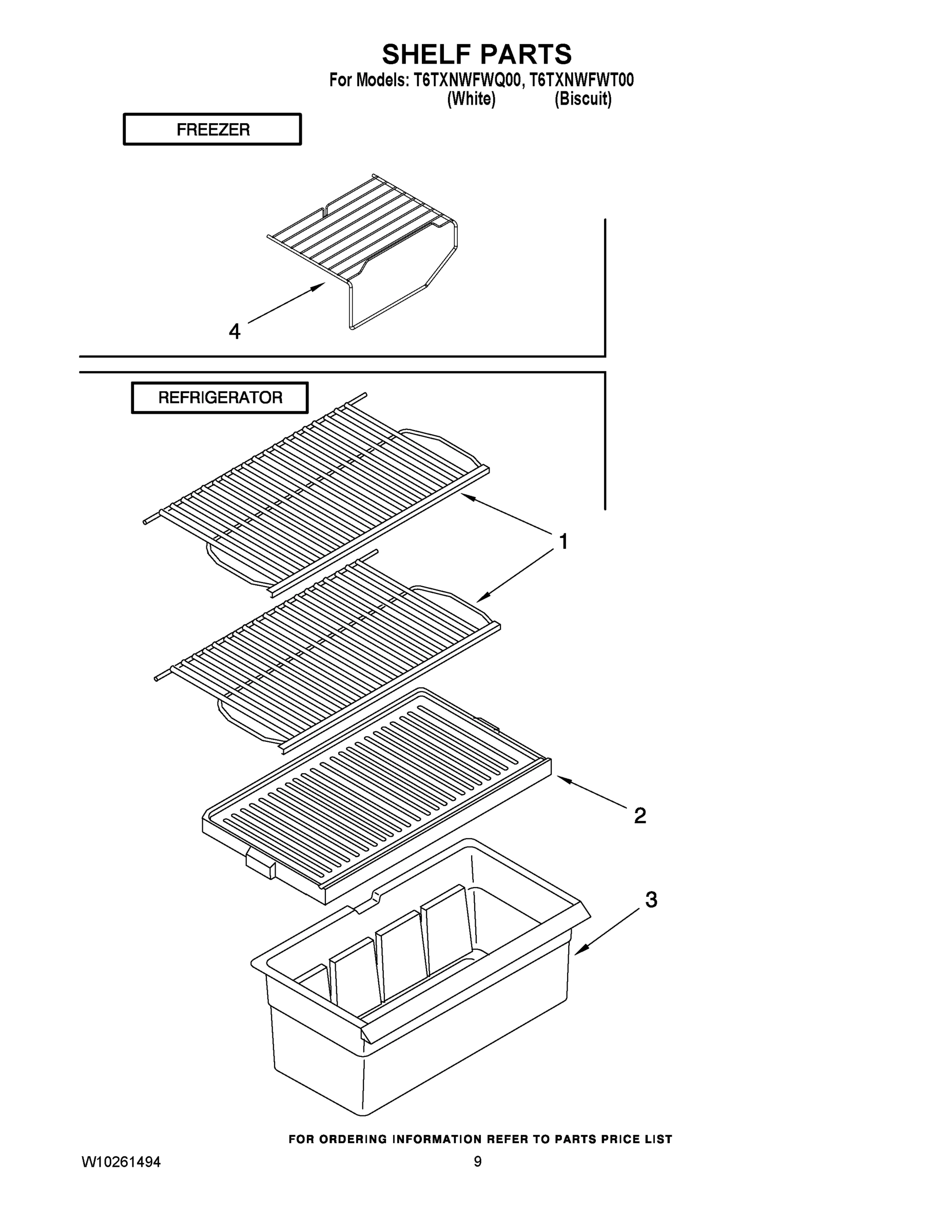 SHELF PARTS
For Models: T6TXNWFWQ00, T6TXNWFWT00
(White) (Biscuit)

FREEZER

4

REFRIGERATOR

1

2

3

FOR ORDERING INFORMATION REFER TO PARTS PRICE LIST

W10261494

9