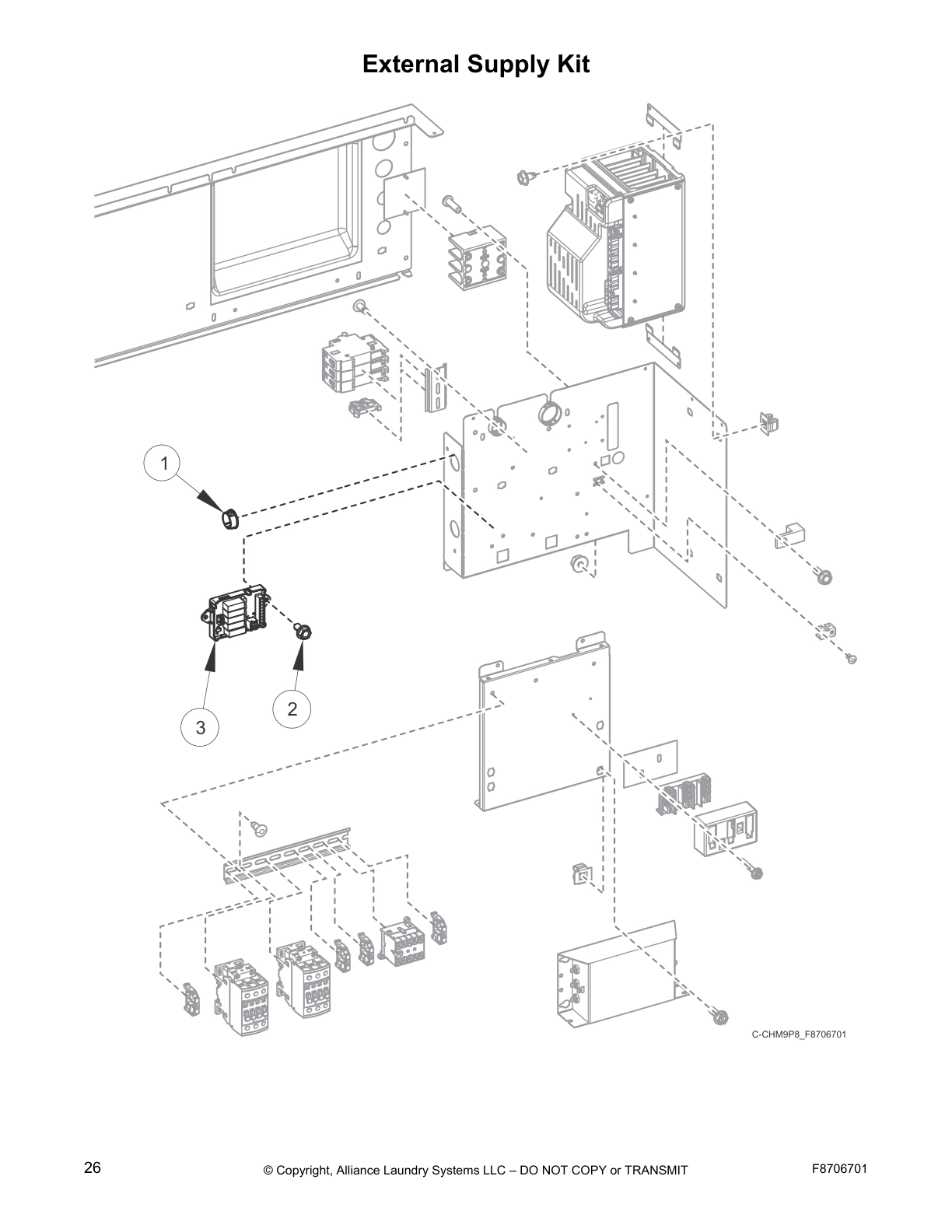 External Supply Kit

1

2

3

C-CHM9P8_F8706701

26

© Copyright, Alliance Laundry Systems LLC – DO NOT COPY or TRANSMIT

F8706701