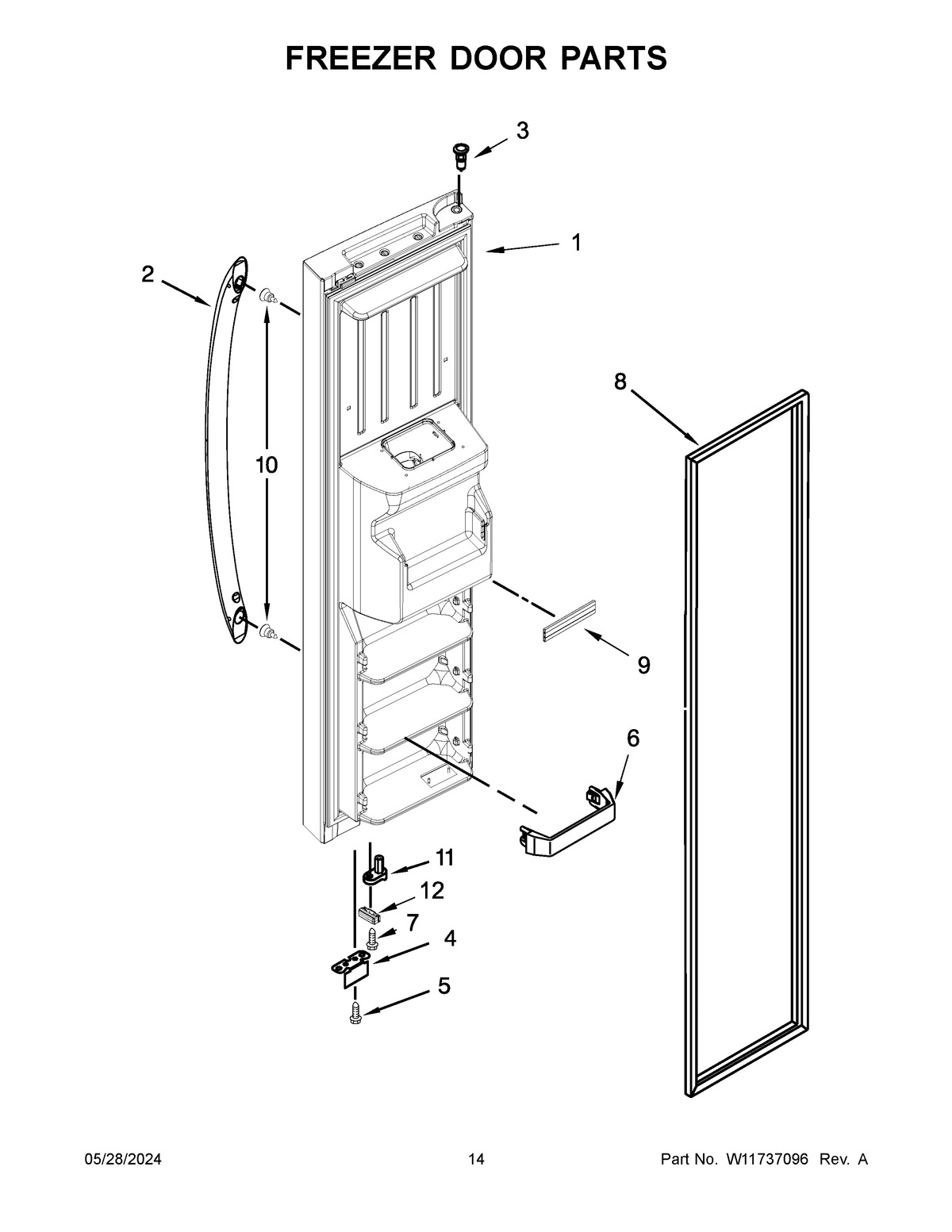 FREEZER DOOR PARTS

3

1

2

10

8

9

6

11

12

7

4

5

05/28/2024

14

Part No. W11737096 Rev. A