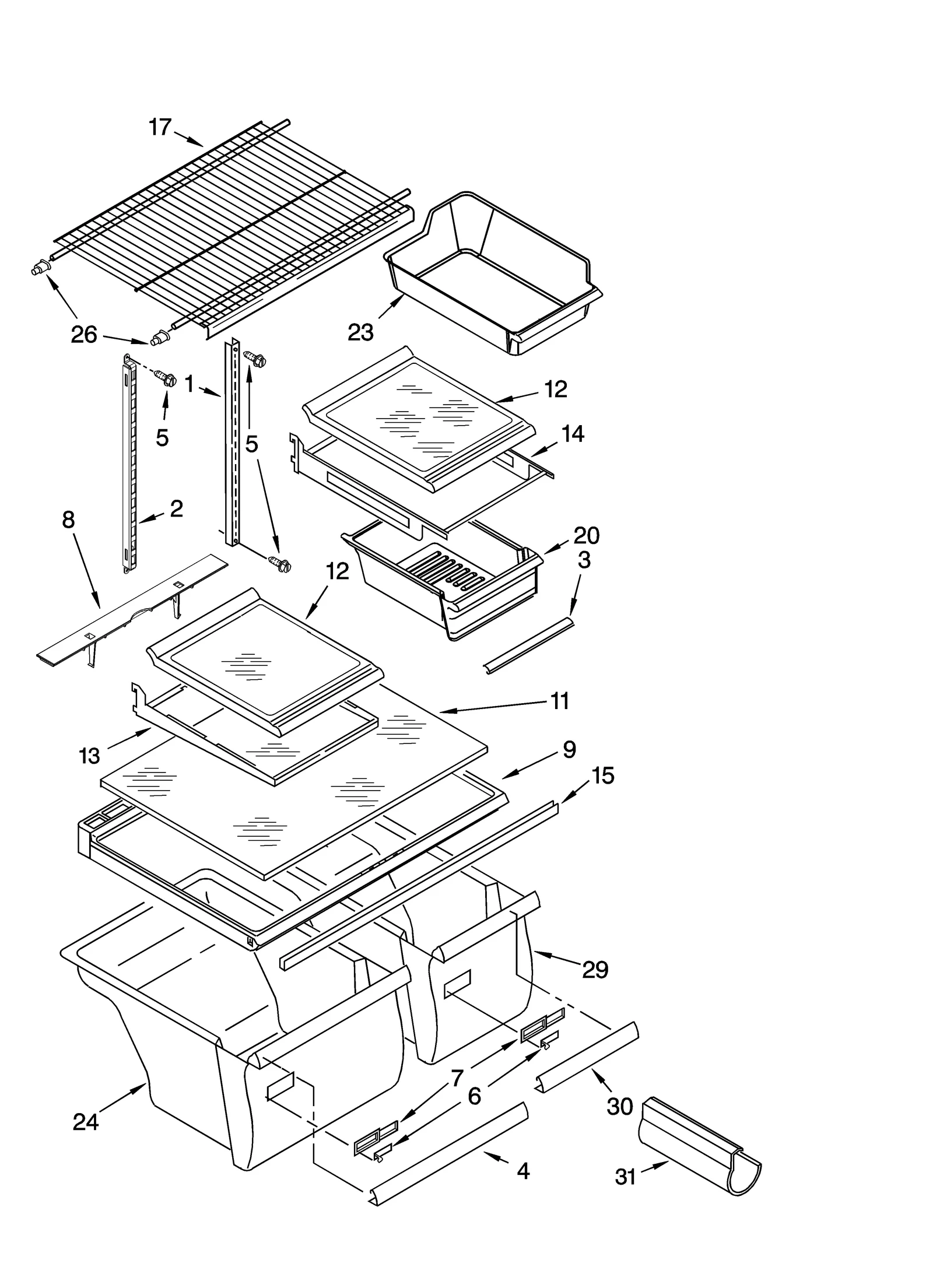 17
26
23
1
5
5
12
14
2
8
20
3
12
11
13
9
15
29
7
6
30
24
4
31