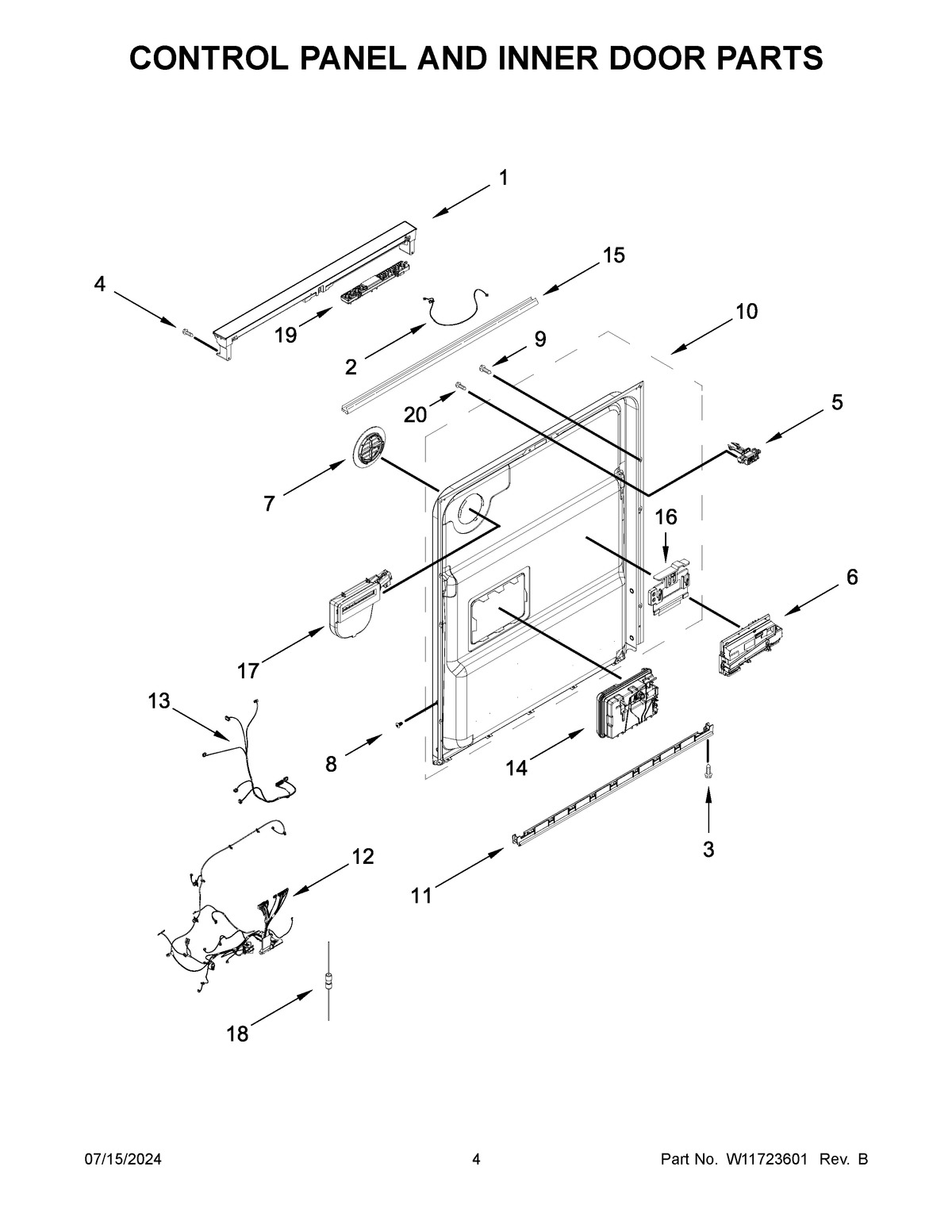 CONTROL PANEL AND INNER DOOR PARTS

1
15
4
19
2
10
9
20
5
7
16
6
17
13
8
14
3
12
11
18

07/15/2024
4
Part No. W11723601 Rev. B