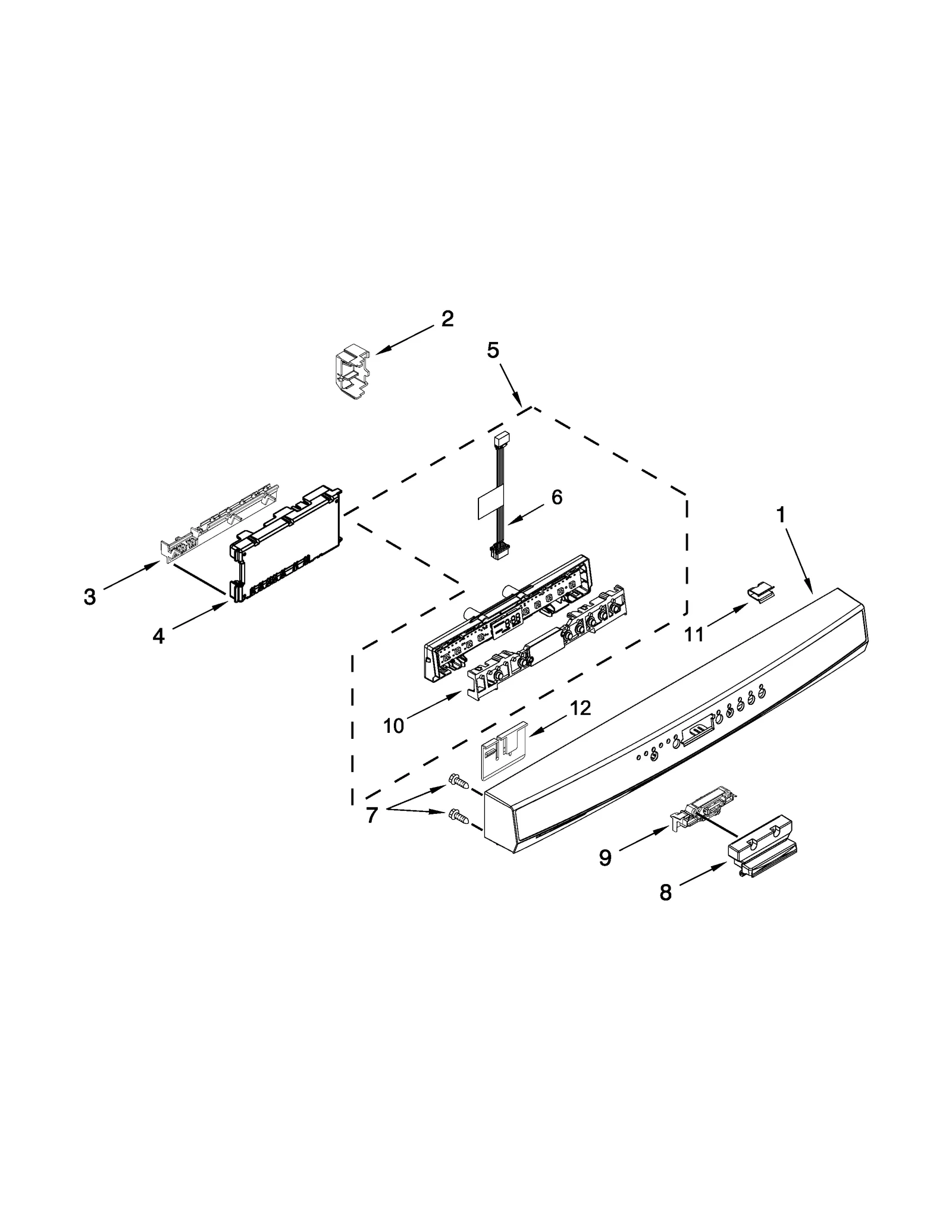 2
5
6
1
3
4
11
10
12
7
9
8