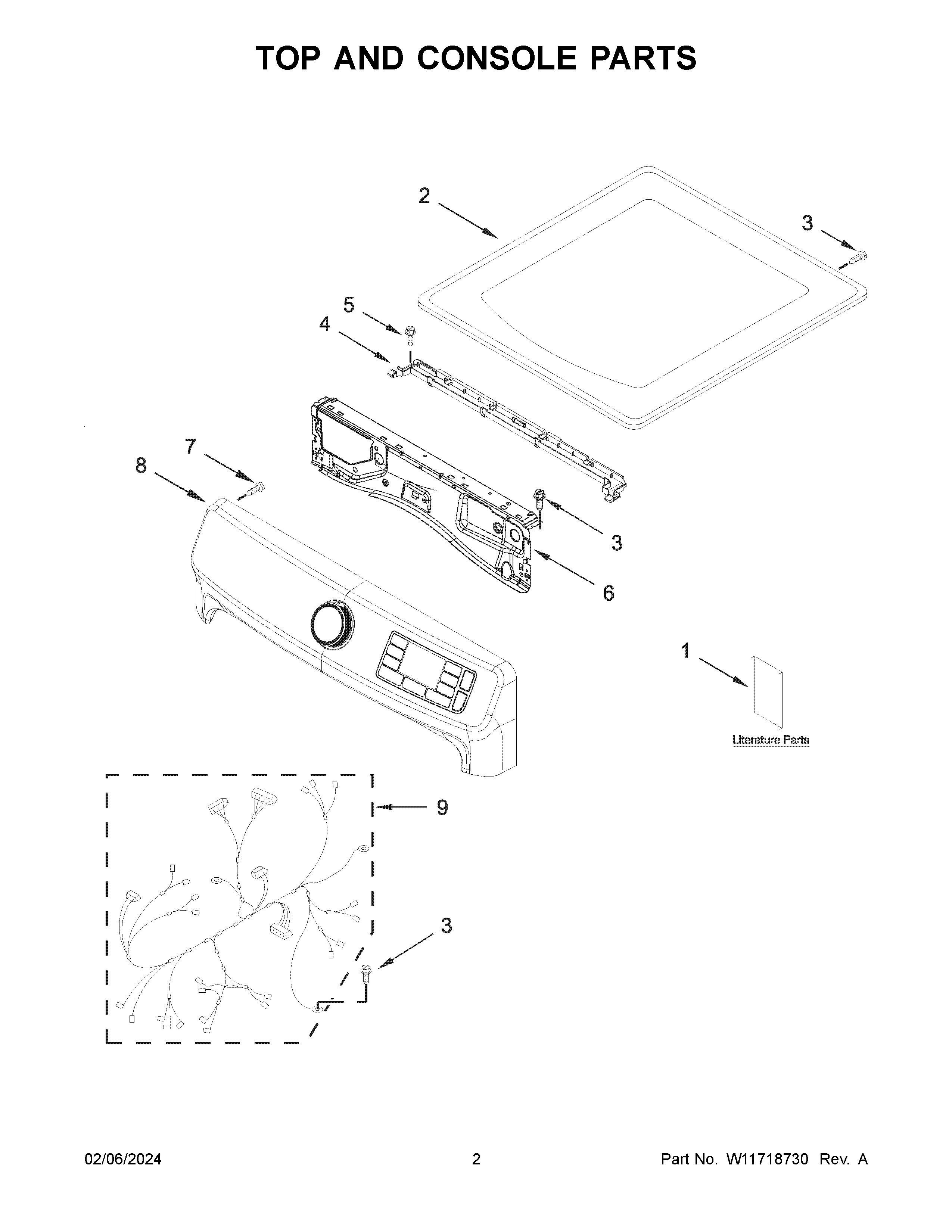 TOP AND CONSOLE PARTS

2

3

5

4

7

8

3

6

1

Literature Parts

9

3

02/06/2024

2

Part No. W11718730 Rev. A