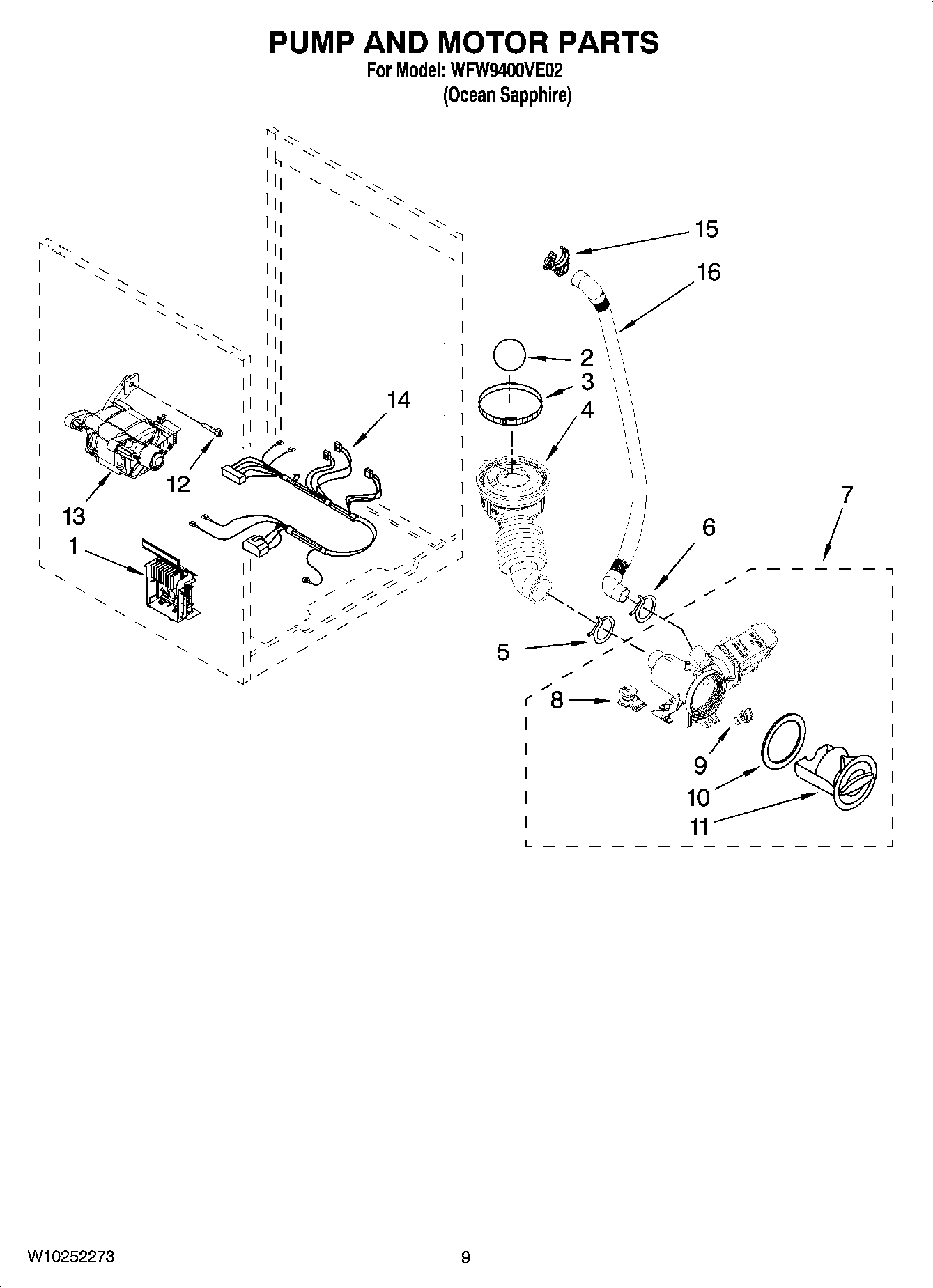 PUMP AND MOTOR PARTS
For Model: WFW9400VE02
(Ocean Sapphire)

15
16
2
3
4
14
12
13
1
7
6
5
8
9
10
11

W10252273
9