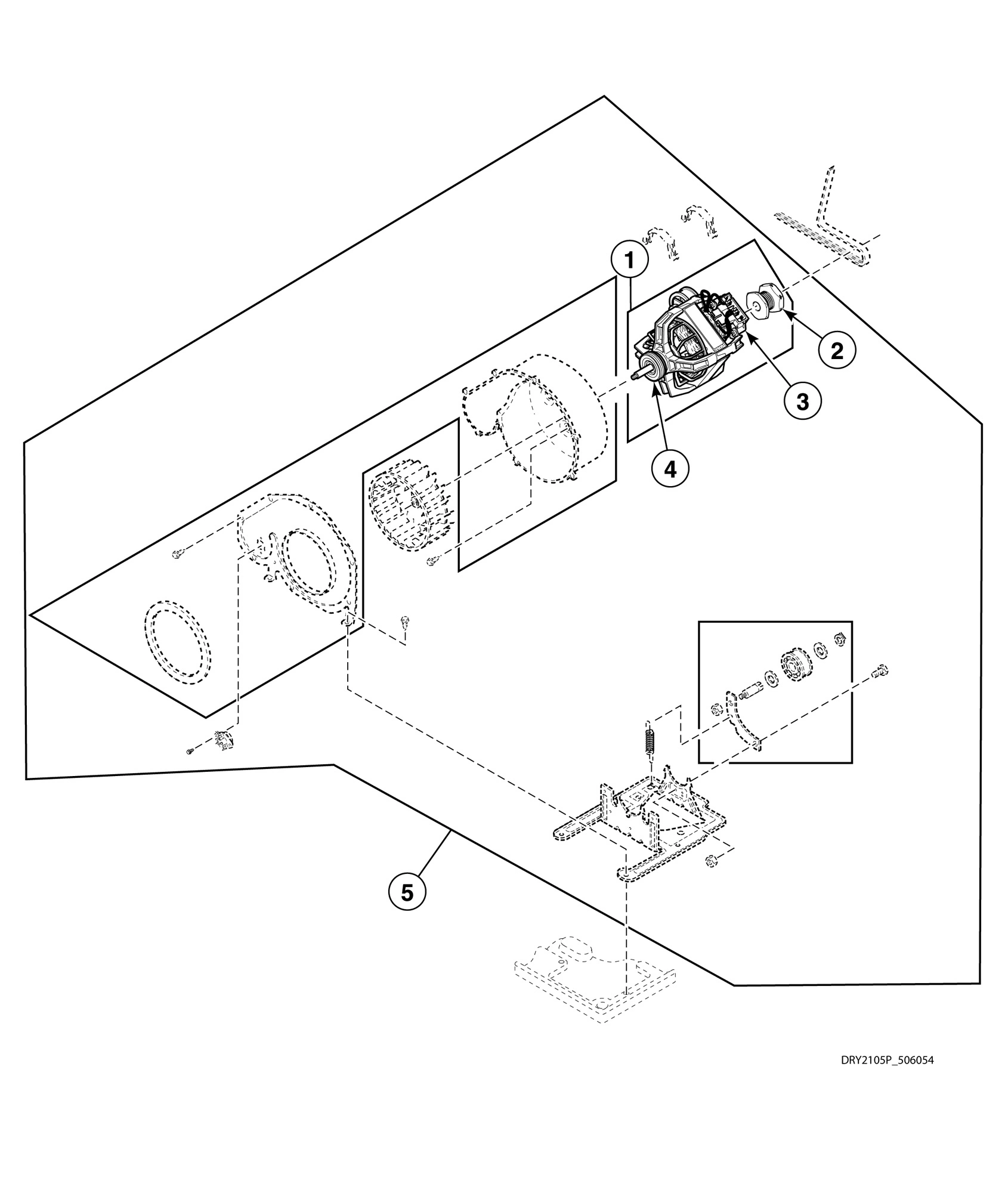 1
2
3
4
5
DRY2105P_506054