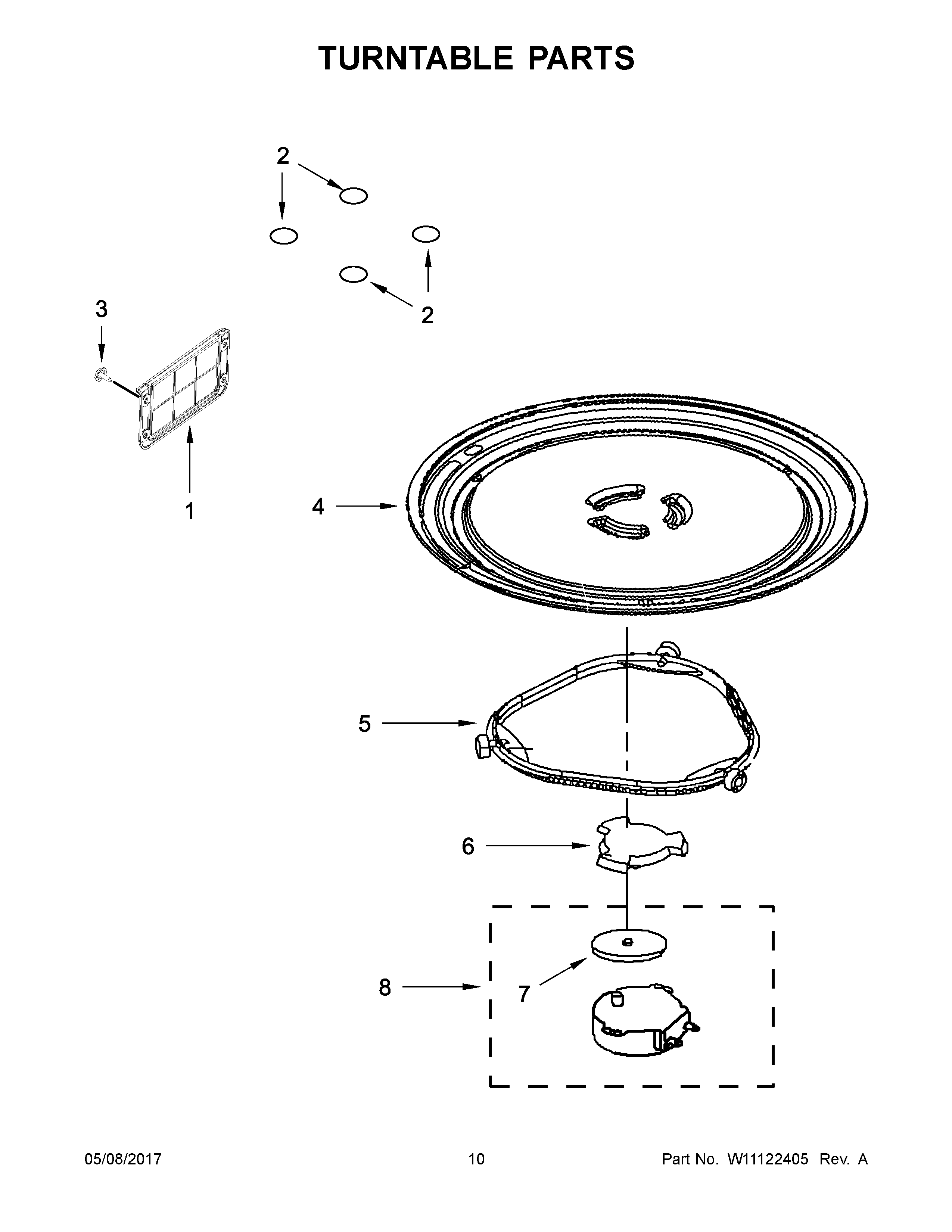 TURNTABLE PARTS

2

3

2

1

4

5

6

8

7

05/08/2017

10

Part No. W11122405 Rev. A