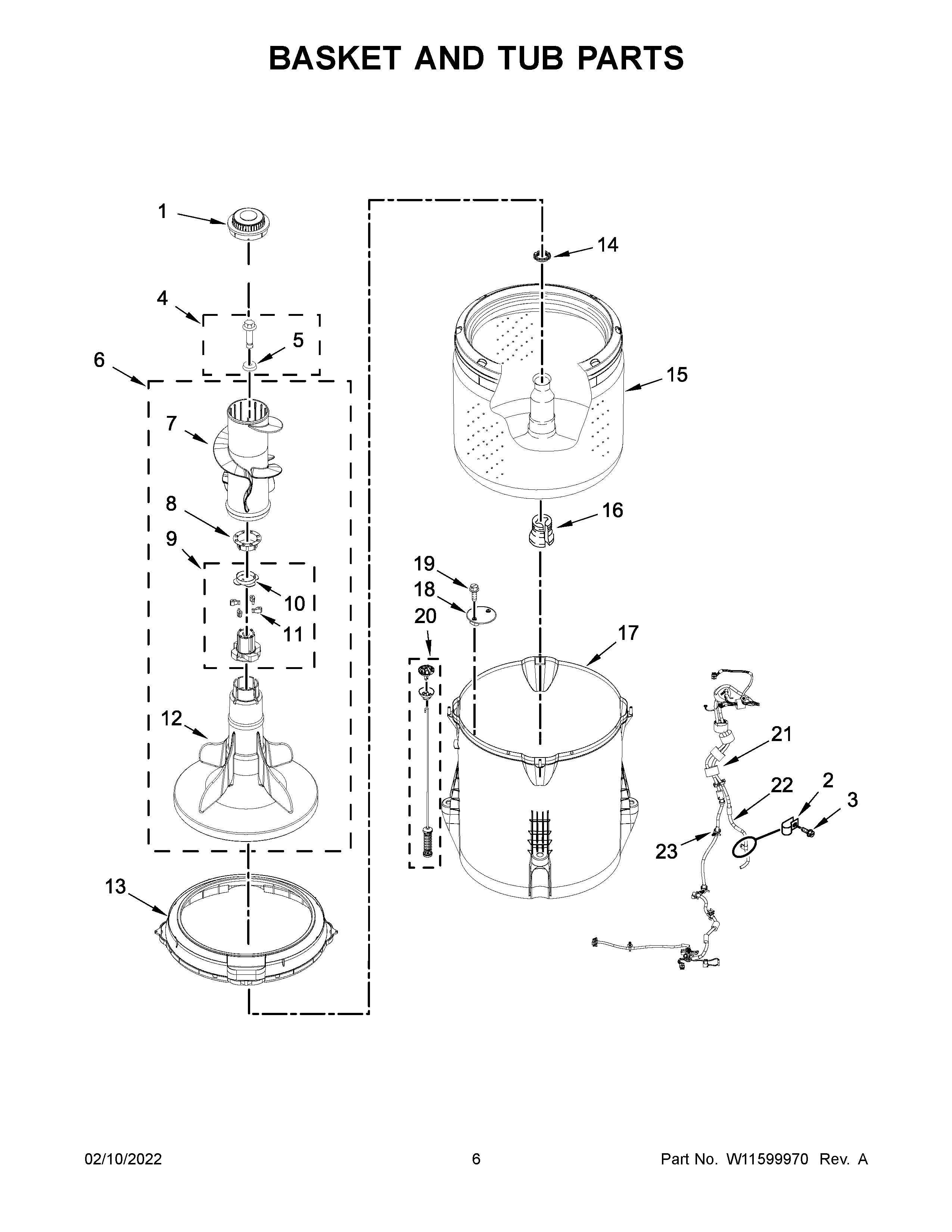 BASKET AND TUB PARTS

1
4
5
6
7
8
9
10
11
12
13
14
15
16
19
18
20
17
21
22
2
3
23

02/10/2022
6
Part No. W11599970 Rev. A