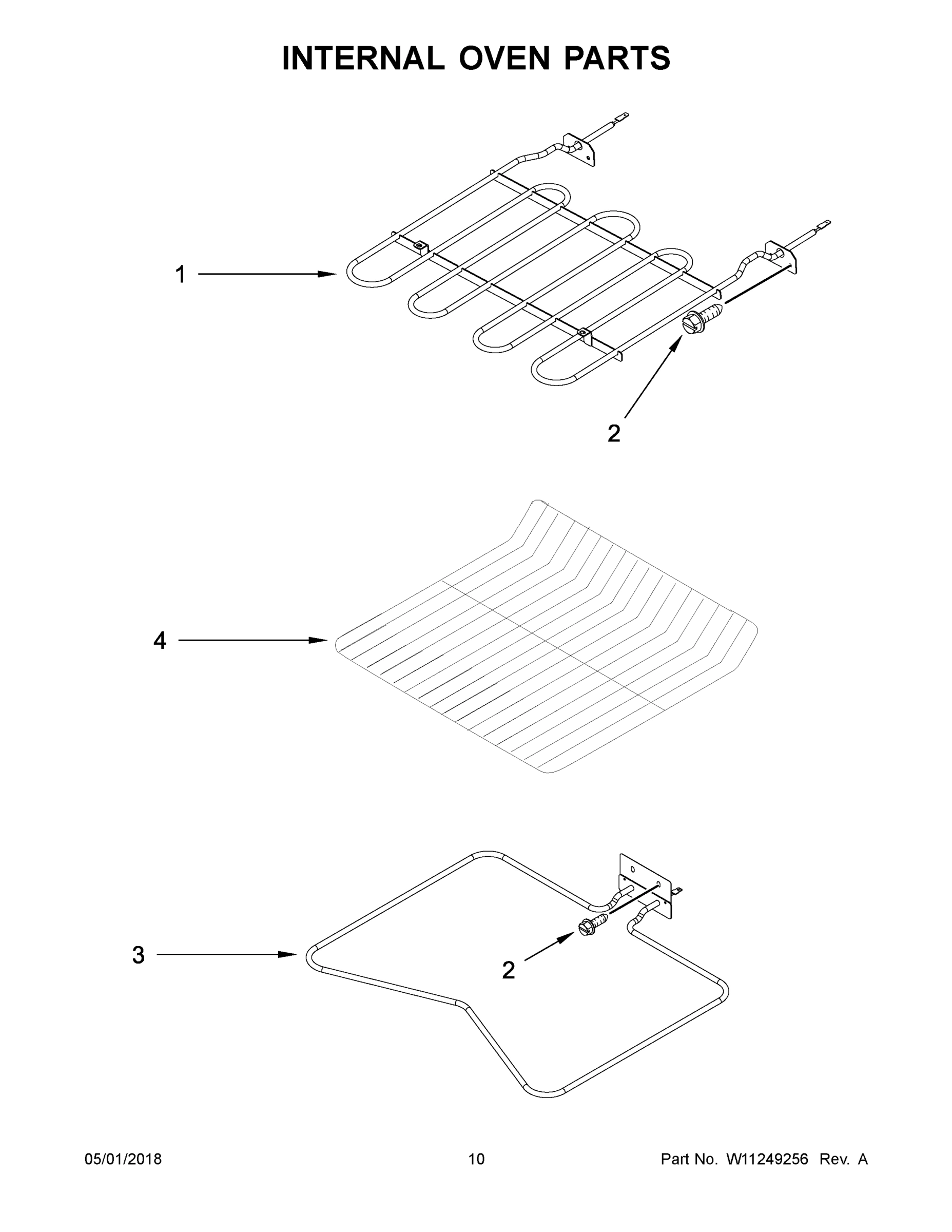 INTERNAL OVEN PARTS

1

2

4

3

2

05/01/2018

10

Part No. W11249256 Rev. A