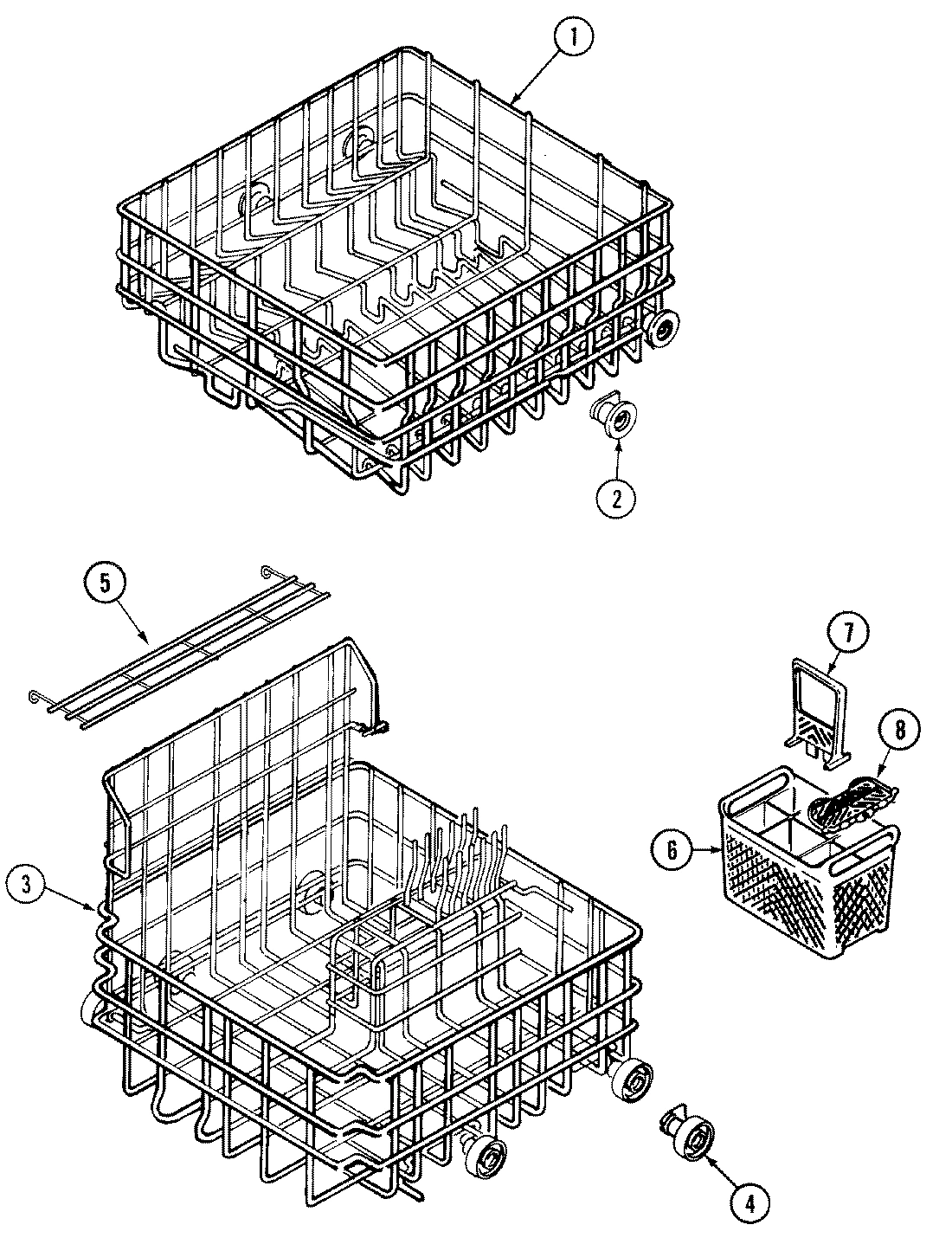 1
2
5
7
8
6
3
4