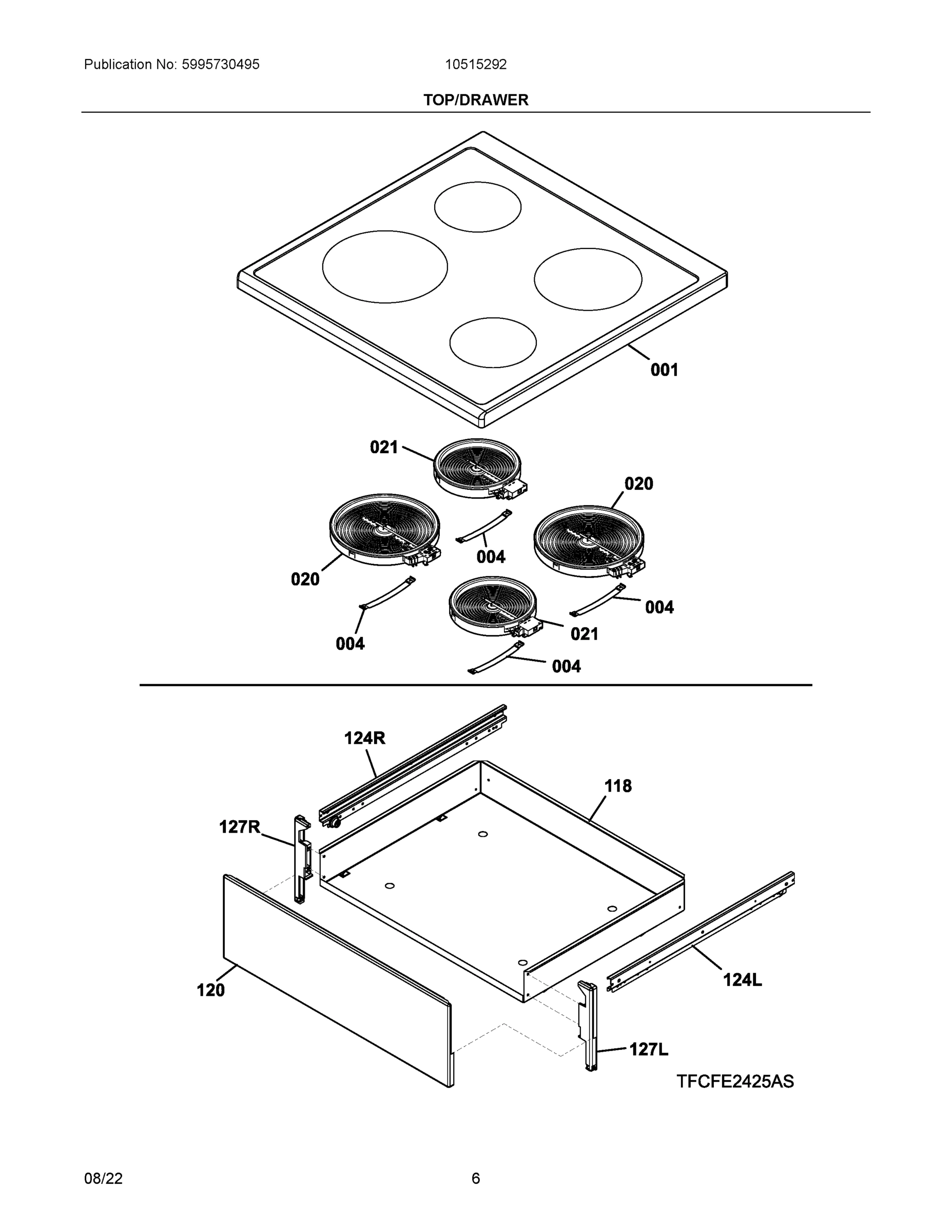 Publication No: 5995730495

10515292

TOP/DRAWER

001

021

020

004

020

004

021

004

004

124R

118

127R

120

124L

127L

TFCFE2425AS

08/22

6